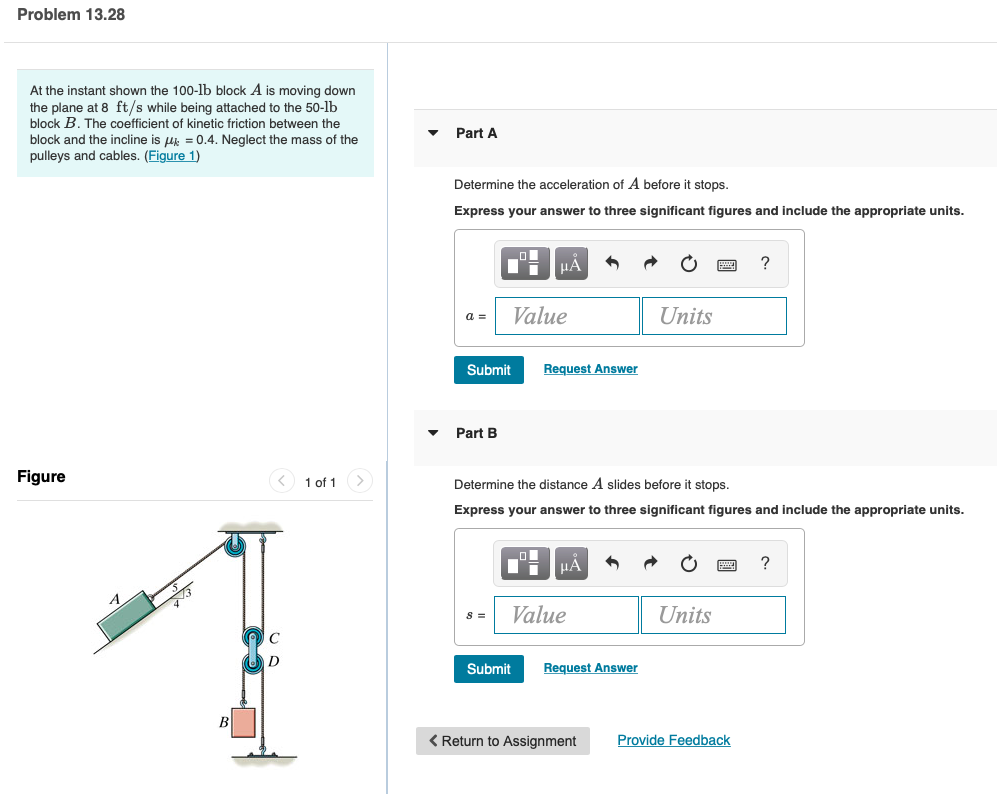 Problem 13.28

At the instant shown the 100-lb block $A$ is moving down the plane at 8 ft/s while being attached to the 50-lb block $B$. The coefficient of kinetic friction between the block and the incline is $\mu_k$ = 0.4. Neglect the mass of the pulleys and cables. (Figure 1)

Figure

1 of 1

A

5

3

4

C

D

B

Part A

Determine the acceleration of $A$ before it stops.

Express your answer to three significant figures and include the appropriate units.

μÅ

?

$a$ = Value Units

Submit Request Answer

Part B

Determine the distance $A$ slides before it stops.

Express your answer to three significant figures and include the appropriate units.

μÅ

?

$s$ = Value Units

Submit Request Answer

Return to Assignment Provide Feedback