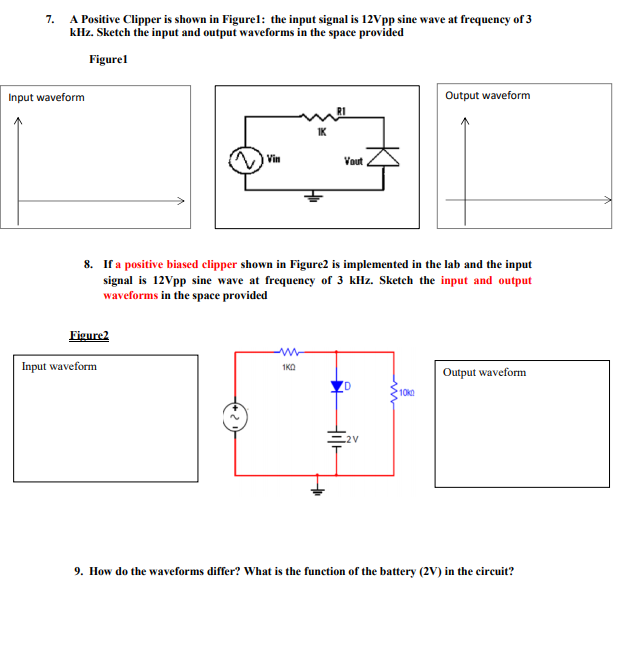 7. A Positive Clipper is shown in Figure1: the input signal is 12Vpp sine wave at frequency of 3 kHz. Sketch the input and output waveforms in the space provided

Figure1

Input waveform

R1

1K

Vin

Vout

Output waveform

8. If a positive biased clipper shown in Figure2 is implemented in the lab and the input signal is 12Vpp sine wave at frequency of 3 kHz. Sketch the input and output waveforms in the space provided

Figure2

Input waveform

1KΩ

D

10kΩ

2V

Output waveform

9. How do the waveforms differ? What is the function of the battery (2V) in the circuit?