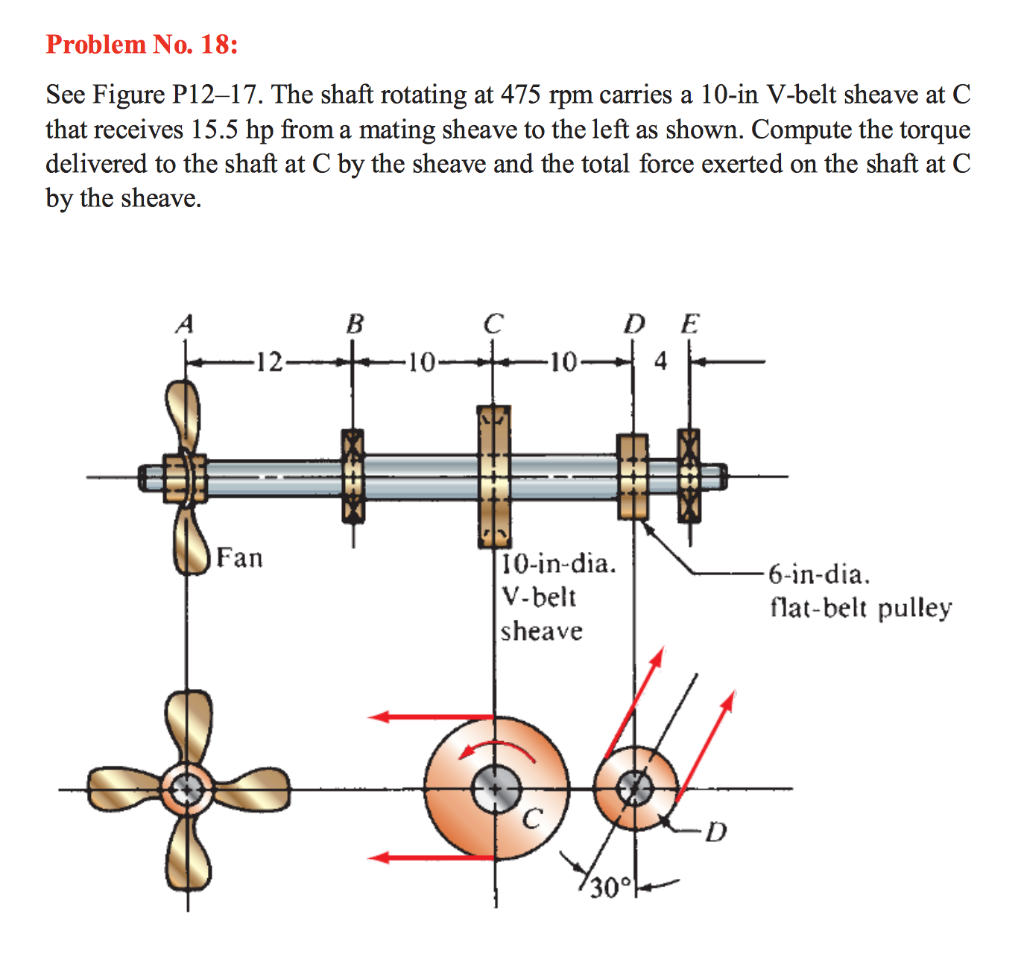 Problem No. 18:

See Figure P12–17. The shaft rotating at 475 rpm carries a 10-in V-belt sheave at C that receives 15.5 hp from a mating sheave to the left as shown. Compute the torque delivered to the shaft at C by the sheave and the total force exerted on the shaft at C by the sheave.

A B C D E
12 10 10 4

Fan

10-in-dia. V-belt sheave

6-in-dia. flat-belt pulley

C

D

30°