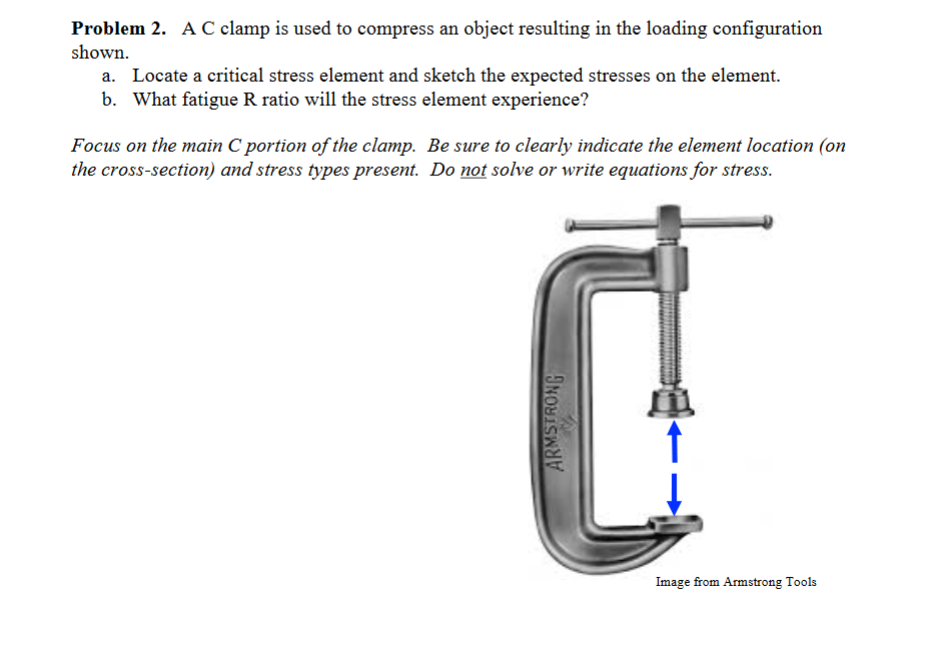 **Problem 2.** A C clamp is used to compress an object resulting in the loading configuration shown.

a. Locate a critical stress element and sketch the expected stresses on the element.
b. What fatigue R ratio will the stress element experience?

*Focus on the main C portion of the clamp. Be sure to clearly indicate the element location (on the cross-section) and stress types present. Do not solve or write equations for stress.*

ARMSTRONG

Image from Armstrong Tools