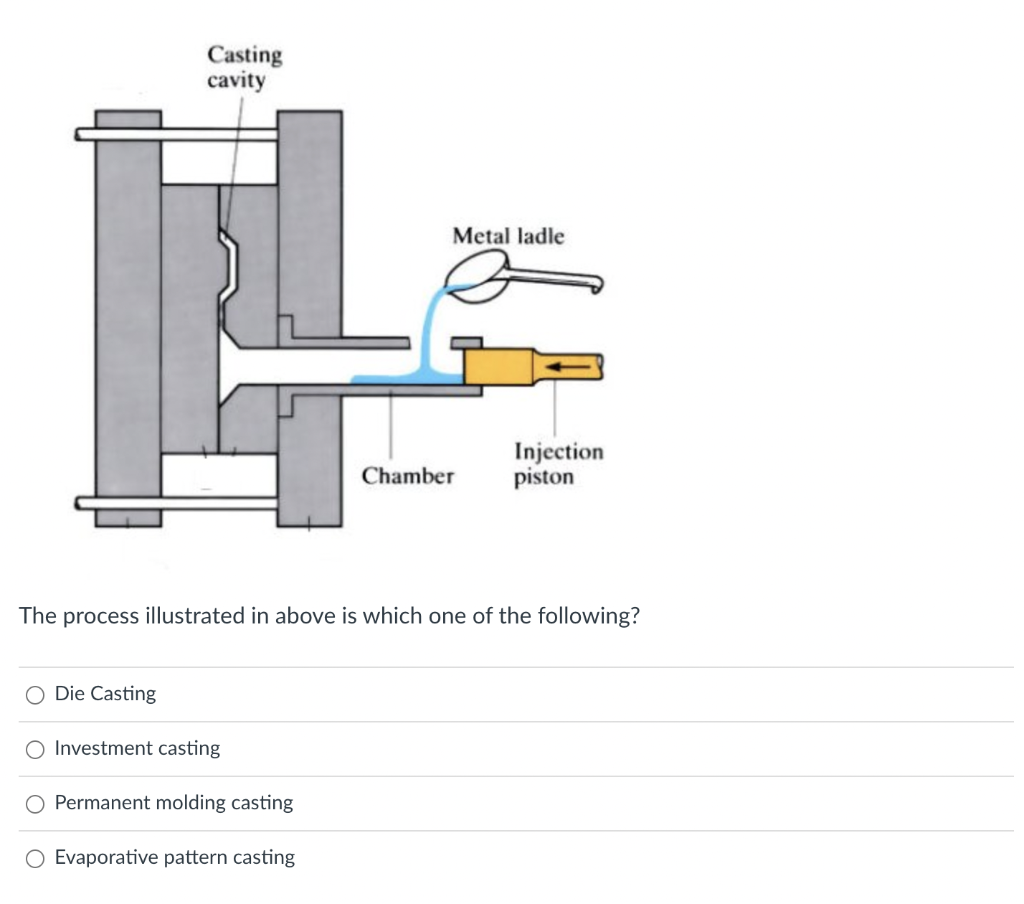 Casting cavity

Metal ladle

Chamber

Injection piston

The process illustrated in above is which one of the following?

Die Casting

Investment casting

Permanent molding casting

Evaporative pattern casting