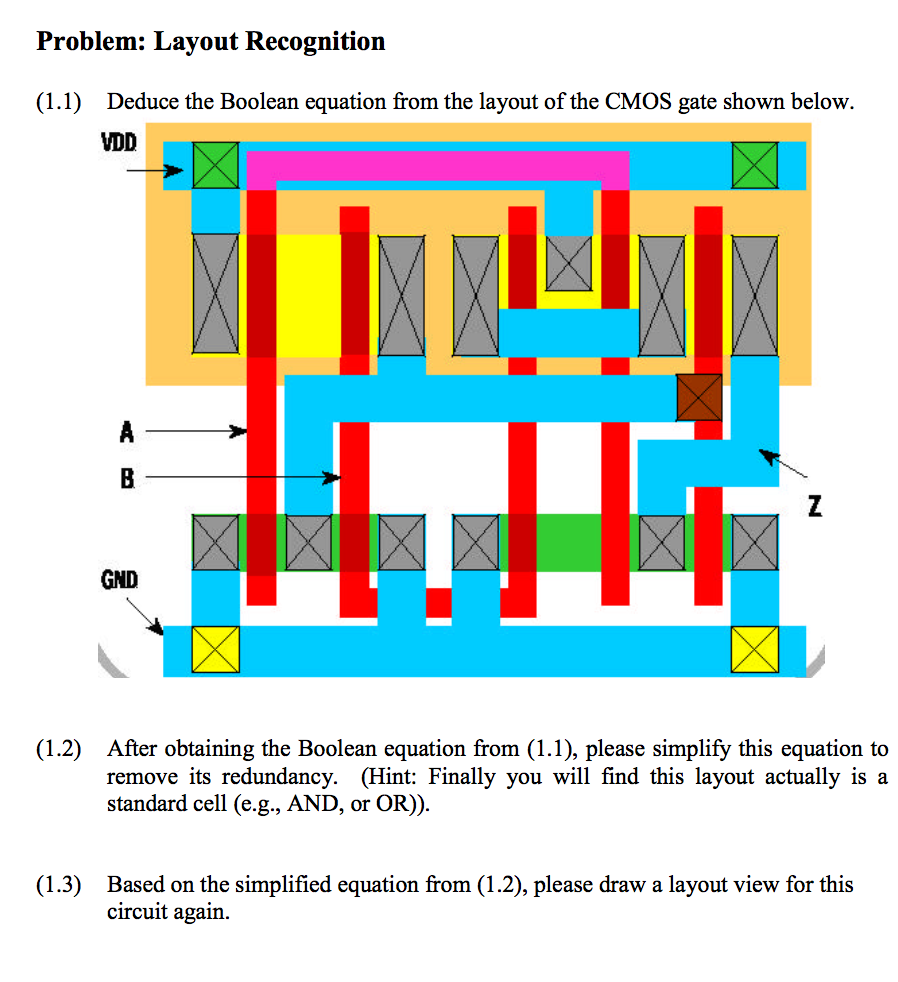 Problem: Layout Recognition

(1.1) Deduce the Boolean equation from the layout of the CMOS gate shown below.

VDD

A

B

Z

GND

(1.2) After obtaining the Boolean equation from (1.1), please simplify this equation to remove its redundancy. (Hint: Finally you will find this layout actually is a standard cell (e.g., AND, or OR)).

(1.3) Based on the simplified equation from (1.2), please draw a layout view for this circuit again.