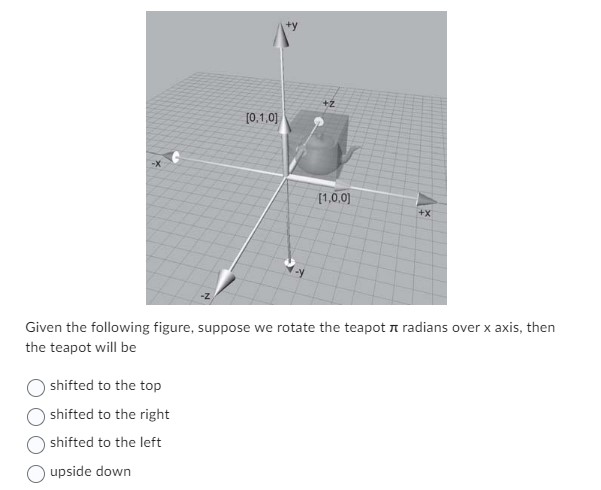 +y

+z

[0,1,0]

-x

[1,0,0]

+x

-y

-z

Given the following figure, suppose we rotate the teapot $\pi$ radians over x axis, then the teapot will be

shifted to the top

shifted to the right

shifted to the left

upside down