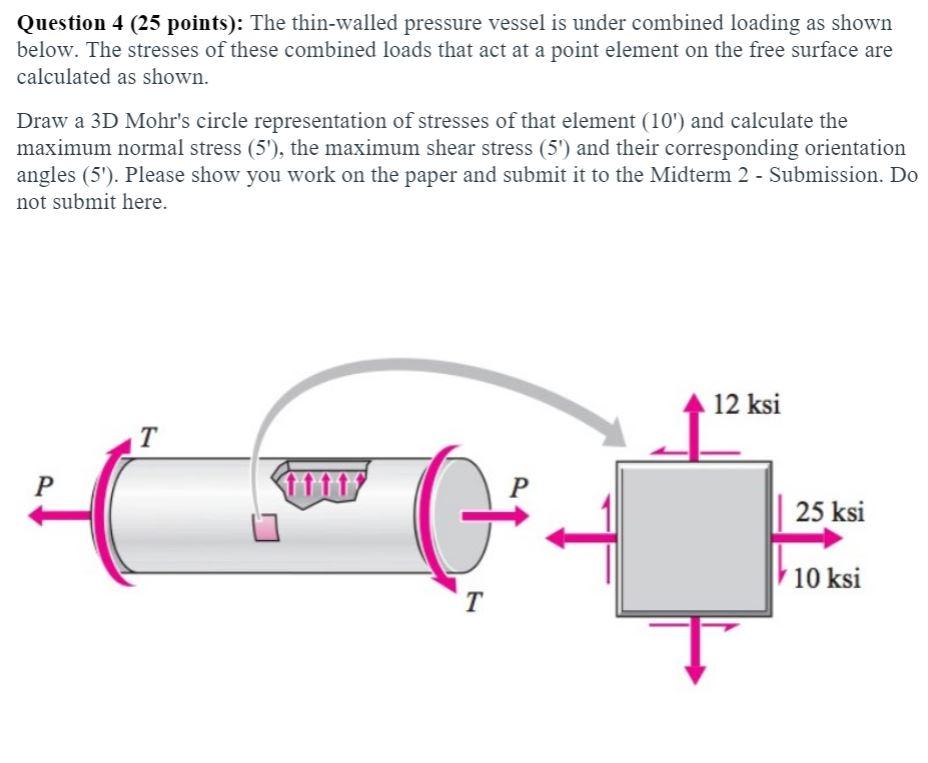 **Question 4 (25 points):** The thin-walled pressure vessel is under combined loading as shown below. The stresses of these combined loads that act at a point element on the free surface are calculated as shown.

Draw a 3D Mohr's circle representation of stresses of that element (10') and calculate the maximum normal stress (5'), the maximum shear stress (5') and their corresponding orientation angles (5'). Please show you work on the paper and submit it to the Midterm 2 - Submission. Do not submit here.

T

P

P

T

12 ksi

25 ksi

10 ksi