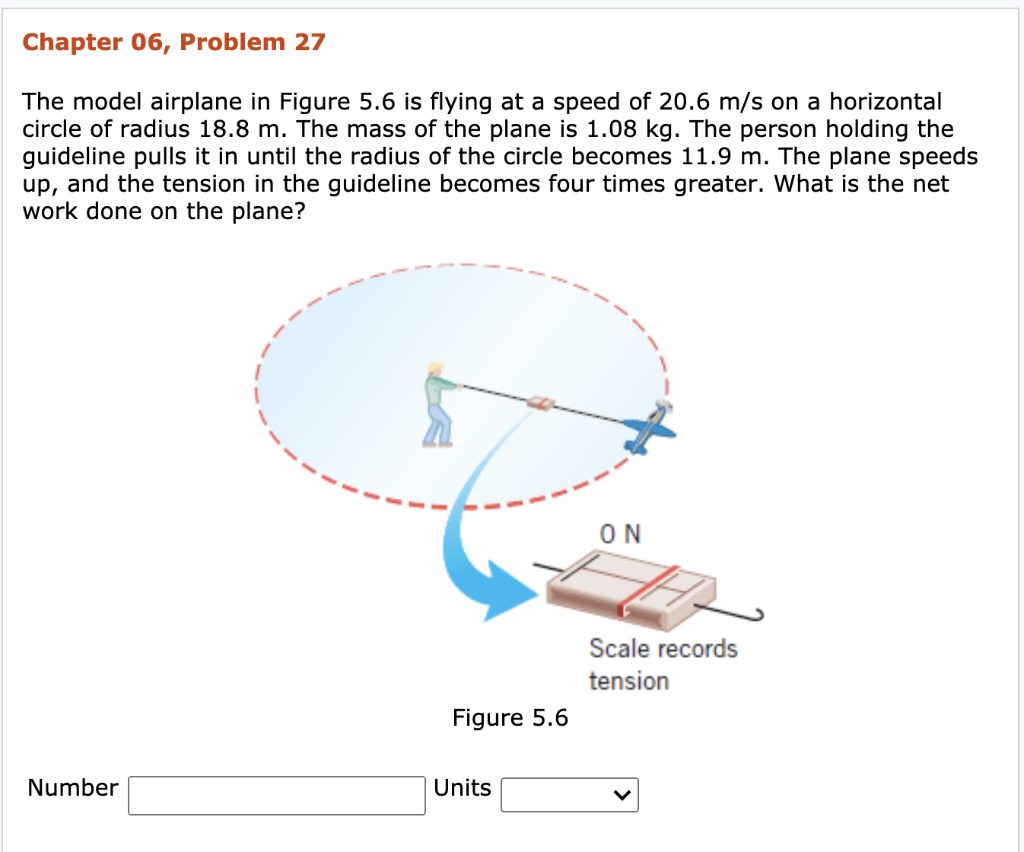 Chapter 06, Problem 27

The model airplane in Figure 5.6 is flying at a speed of 20.6 m/s on a horizontal circle of radius 18.8 m. The mass of the plane is 1.08 kg. The person holding the guideline pulls it in until the radius of the circle becomes 11.9 m. The plane speeds up, and the tension in the guideline becomes four times greater. What is the net work done on the plane?

0 N

Scale records tension

Figure 5.6

Number

Units