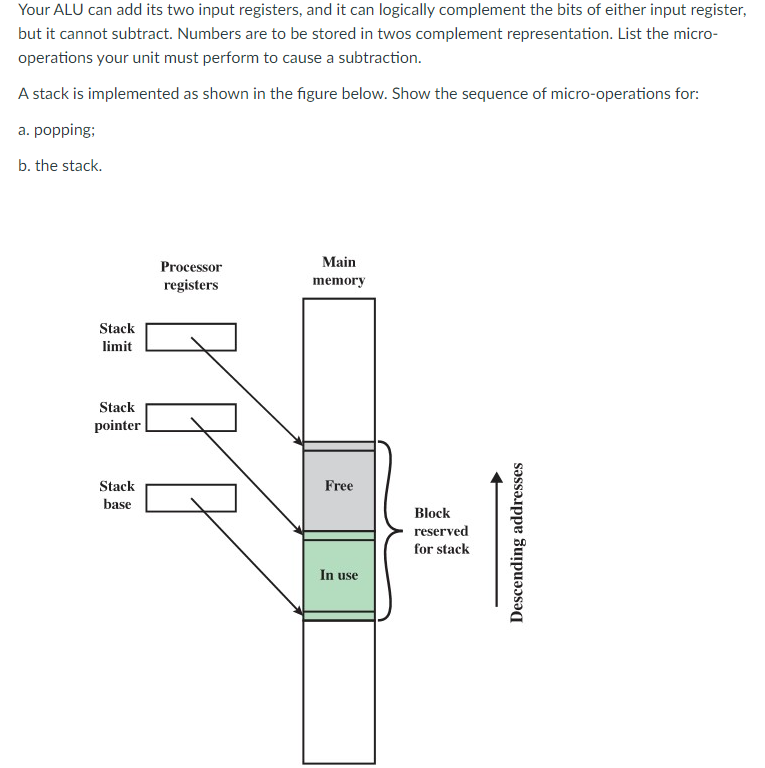 Your ALU can add its two input registers, and it can logically complement the bits of either input register, but it cannot subtract. Numbers are to be stored in twos complement representation. List the micro-operations your unit must perform to cause a subtraction.

A stack is implemented as shown in the figure below. Show the sequence of micro-operations for:

a. popping;

b. the stack.

Processor registers

Main memory

Stack limit

Stack pointer

Stack base

Free

In use

Block reserved for stack

Descending addresses