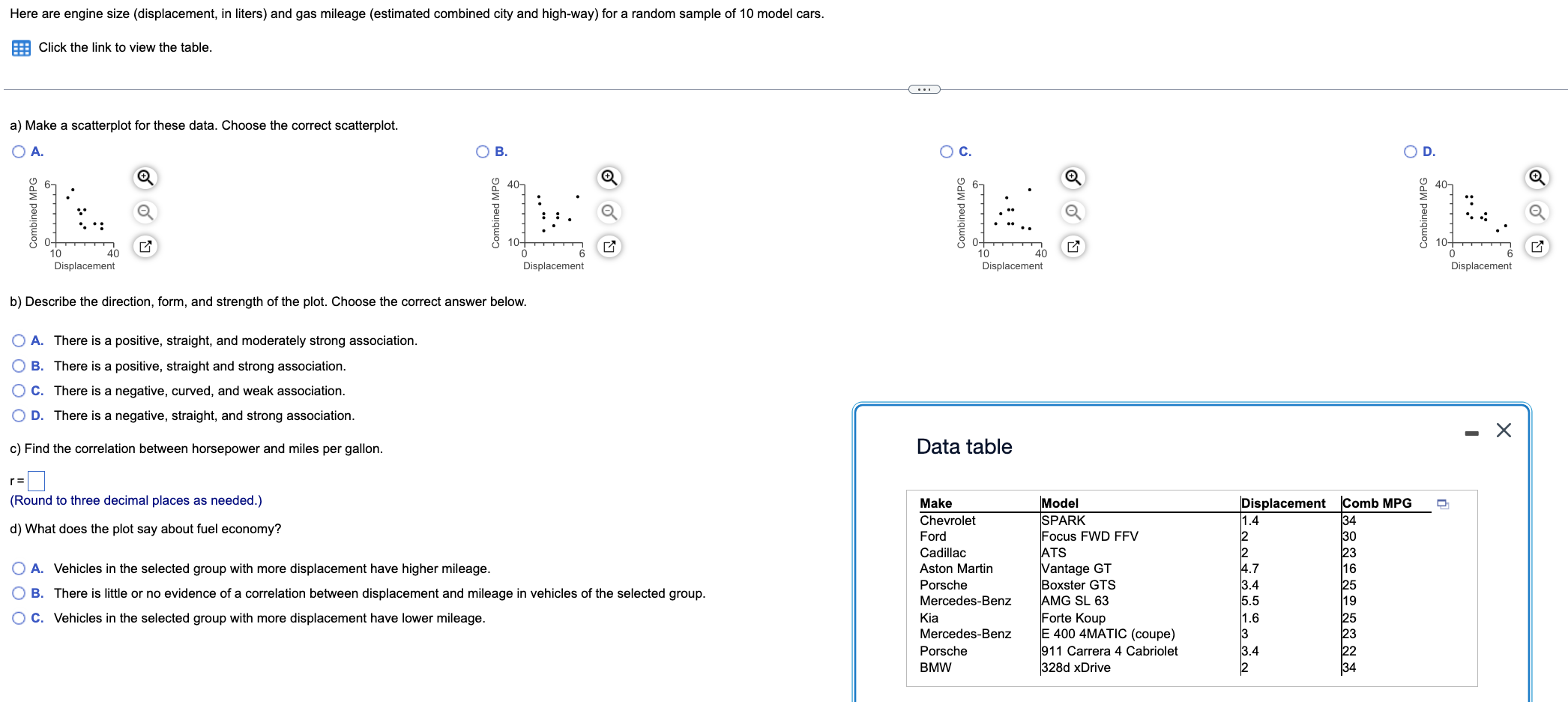 Here are engine size (displacement, in liters) and gas mileage (estimated combined city and high-way) for a random sample of 10 model cars.

Click the link to view the table.

a) Make a scatterplot for these data. Choose the correct scatterplot.

A.
Combined MPG
6
0
10
40
Displacement

B.
Combined MPG
40
10
0
6
Displacement

C.
Combined MPG
6
0
10
40
Displacement

D.
Combined MPG
40
10
0
6
Displacement

b) Describe the direction, form, and strength of the plot. Choose the correct answer below.

A. There is a positive, straight, and moderately strong association.
B. There is a positive, straight and strong association.
C. There is a negative, curved, and weak association.
D. There is a negative, straight, and strong association.

c) Find the correlation between horsepower and miles per gallon.

r =
(Round to three decimal places as needed.)

d) What does the plot say about fuel economy?

A. Vehicles in the selected group with more displacement have higher mileage.
B. There is little or no evidence of a correlation between displacement and mileage in vehicles of the selected group.
C. Vehicles in the selected group with more displacement have lower mileage.

Data table

| Make | Model | Displacement | Comb MPG |
|---|---|---|---|
| Chevrolet | SPARK | 1.4 | 34 |
| Ford | Focus FWD FFV | 2 | 30 |
| Cadillac | ATS | 2 | 23 |
| Aston Martin | Vantage GT | 4.7 | 16 |
| Porsche | Boxster GTS | 3.4 | 25 |
| Mercedes-Benz | AMG SL 63 | 5.5 | 19 |
| Kia | Forte Koup | 1.6 | 25 |
| Mercedes-Benz | E 400 4MATIC (coupe) | 3 | 23 |
| Porsche | 911 Carrera 4 Cabriolet | 3.4 | 22 |
| BMW | 328d xDrive | 2 | 34 |