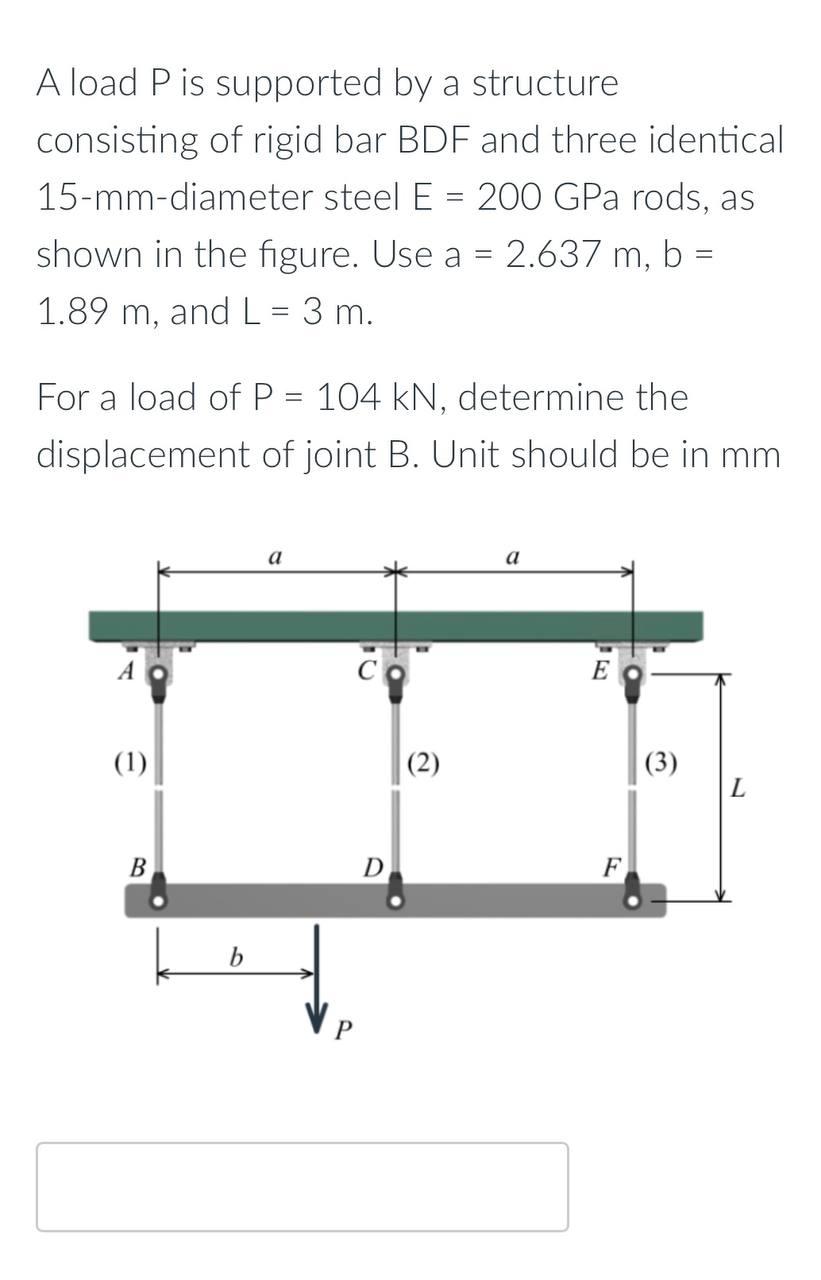 A load P is supported by a structure consisting of rigid bar BDF and three identical 15-mm-diameter steel E = 200 GPa rods, as shown in the figure. Use a = 2.637 m, b = 1.89 m, and L = 3 m.

For a load of P = 104 kN, determine the displacement of joint B. Unit should be in mm

a
a
A
C
E
(1)
(2)
(3)
L
B
D
F
b
P