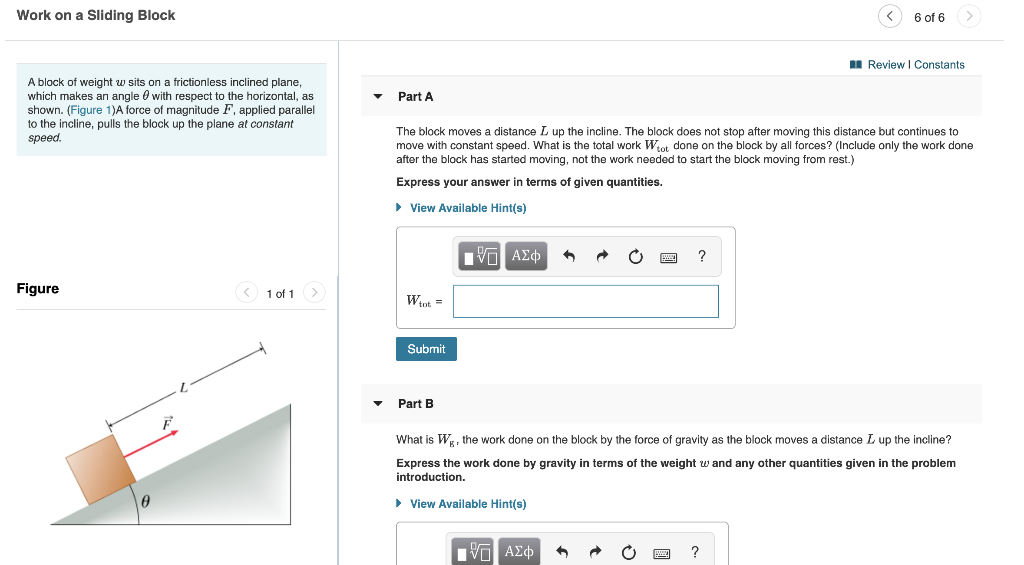 Work on a Sliding Block

6 of 6

Review | Constants

A block of weight $w$ sits on a frictionless inclined plane, which makes an angle $\theta$ with respect to the horizontal, as shown. (Figure 1)A force of magnitude $F$, applied parallel to the incline, pulls the block up the plane at constant speed.

Figure

1 of 1

$L$

$\vec{F}$

$\theta$

Part A

The block moves a distance $L$ up the incline. The block does not stop after moving this distance but continues to move with constant speed. What is the total work $W_{tot}$ done on the block by all forces? (Include only the work done after the block has started moving, not the work needed to start the block moving from rest.)

Express your answer in terms of given quantities.

View Available Hint(s)

ΑΣφ ?

$W_{tot}$ =

Submit

Part B

What is $W_g$, the work done on the block by the force of gravity as the block moves a distance $L$ up the incline?

Express the work done by gravity in terms of the weight $w$ and any other quantities given in the problem introduction.

View Available Hint(s)

ΑΣφ ?