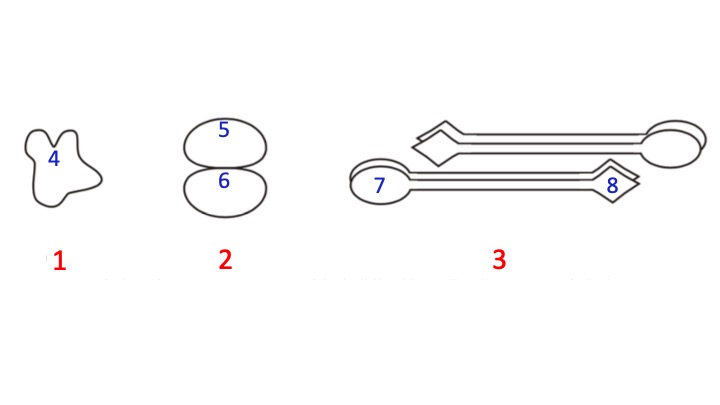 4
5
6
7
8
1
2
3