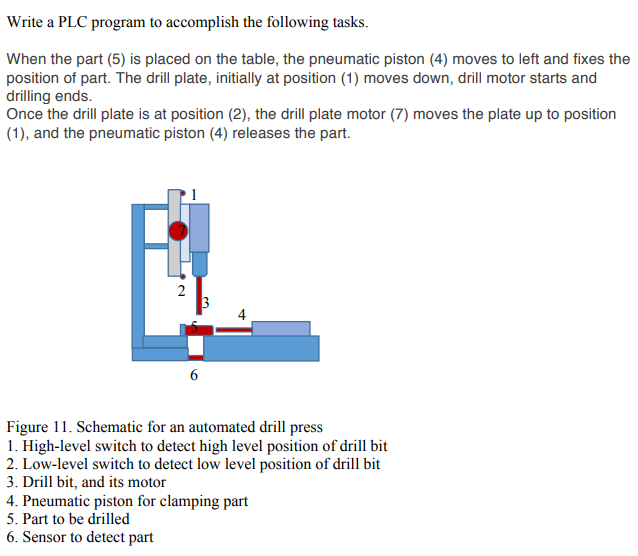 Write a PLC program to accomplish the following tasks.

When the part (5) is placed on the table, the pneumatic piston (4) moves to left and fixes the position of part. The drill plate, initially at position (1) moves down, drill motor starts and drilling ends.
Once the drill plate is at position (2), the drill plate motor (7) moves the plate up to position (1), and the pneumatic piston (4) releases the part.

1
7
2
3
4
5
6

Figure 11. Schematic for an automated drill press
1. High-level switch to detect high level position of drill bit
2. Low-level switch to detect low level position of drill bit
3. Drill bit, and its motor
4. Pneumatic piston for clamping part
5. Part to be drilled
6. Sensor to detect part