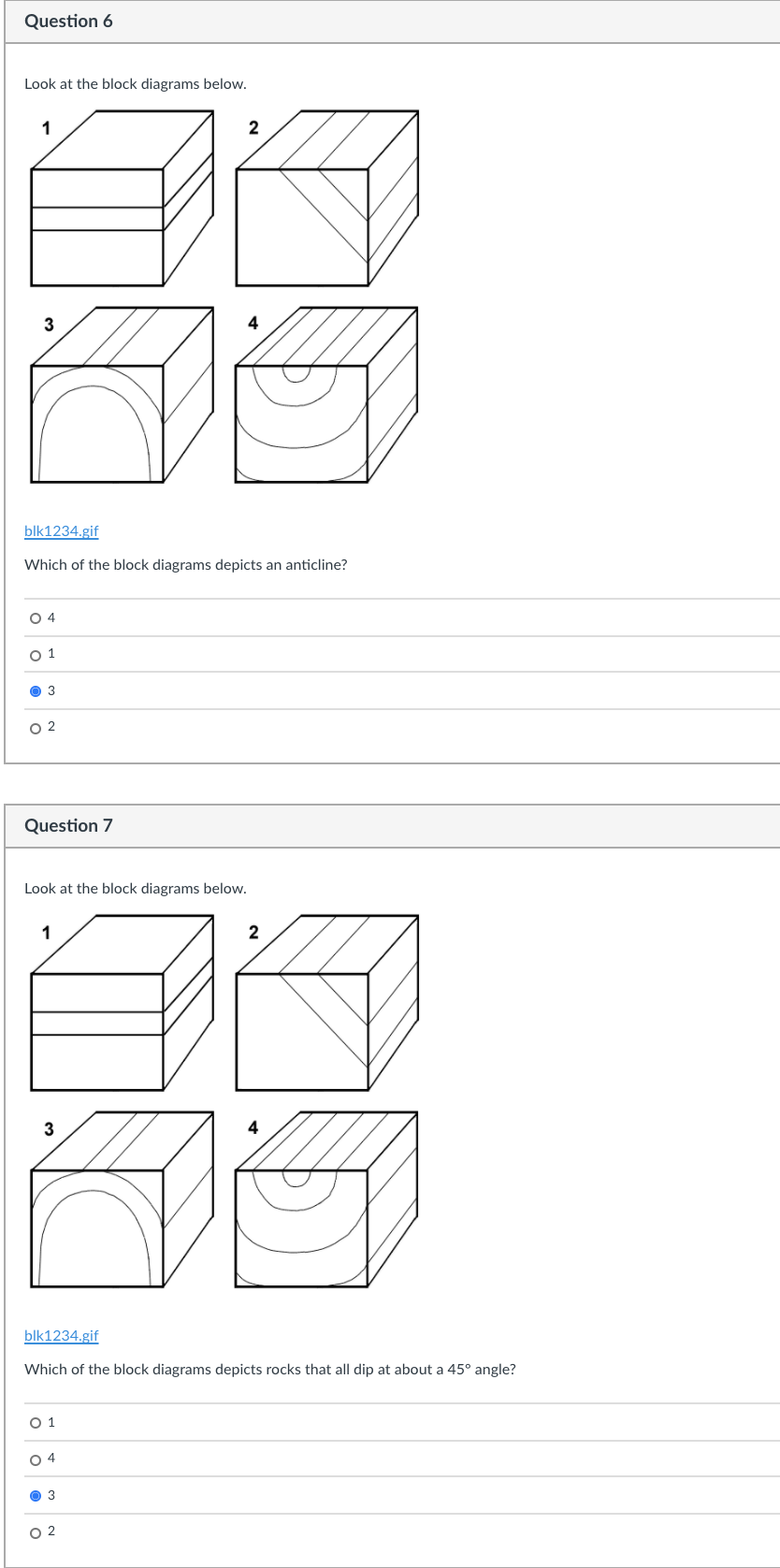 Question 6

Look at the block diagrams below.

1 2

3 4

blk1234.gif

Which of the block diagrams depicts an anticline?

4

1

3

2

Question 7

Look at the block diagrams below.

1 2

3 4

blk1234.gif

Which of the block diagrams depicts rocks that all dip at about a 45° angle?

1

4

3

2