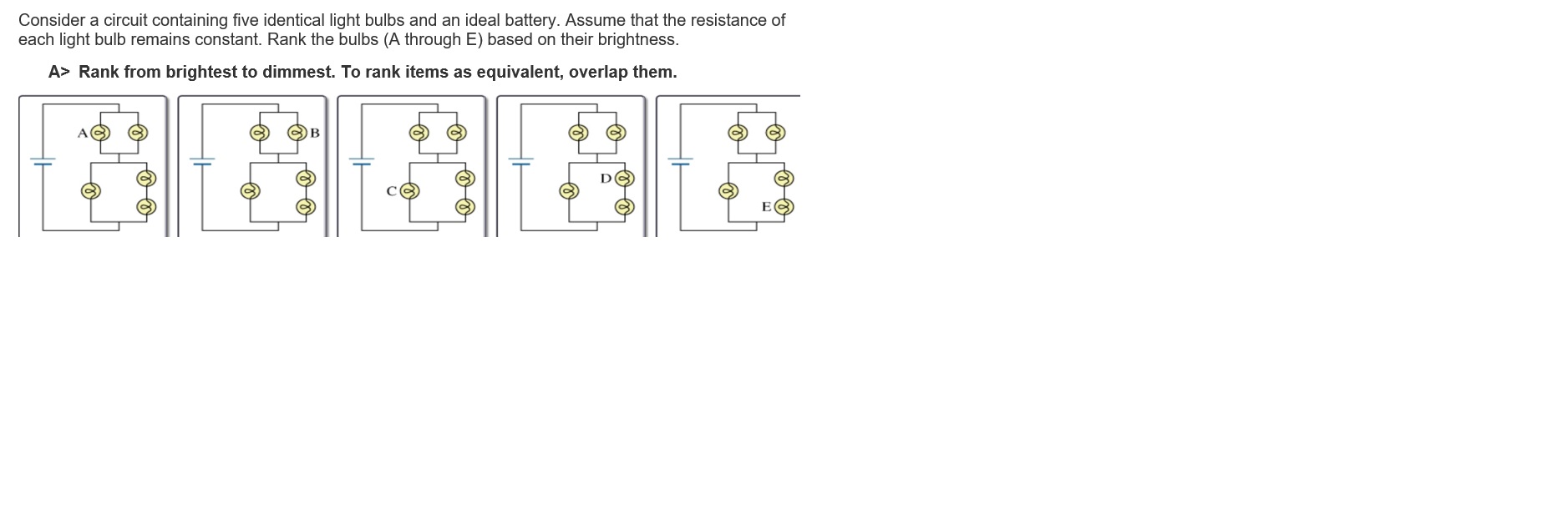 Consider a circuit containing five identical light bulbs and an ideal battery. Assume that the resistance of each light bulb remains constant. Rank the bulbs (A through E) based on their brightness.

A> Rank from brightest to dimmest. To rank items as equivalent, overlap them.

A

B

C

D

E