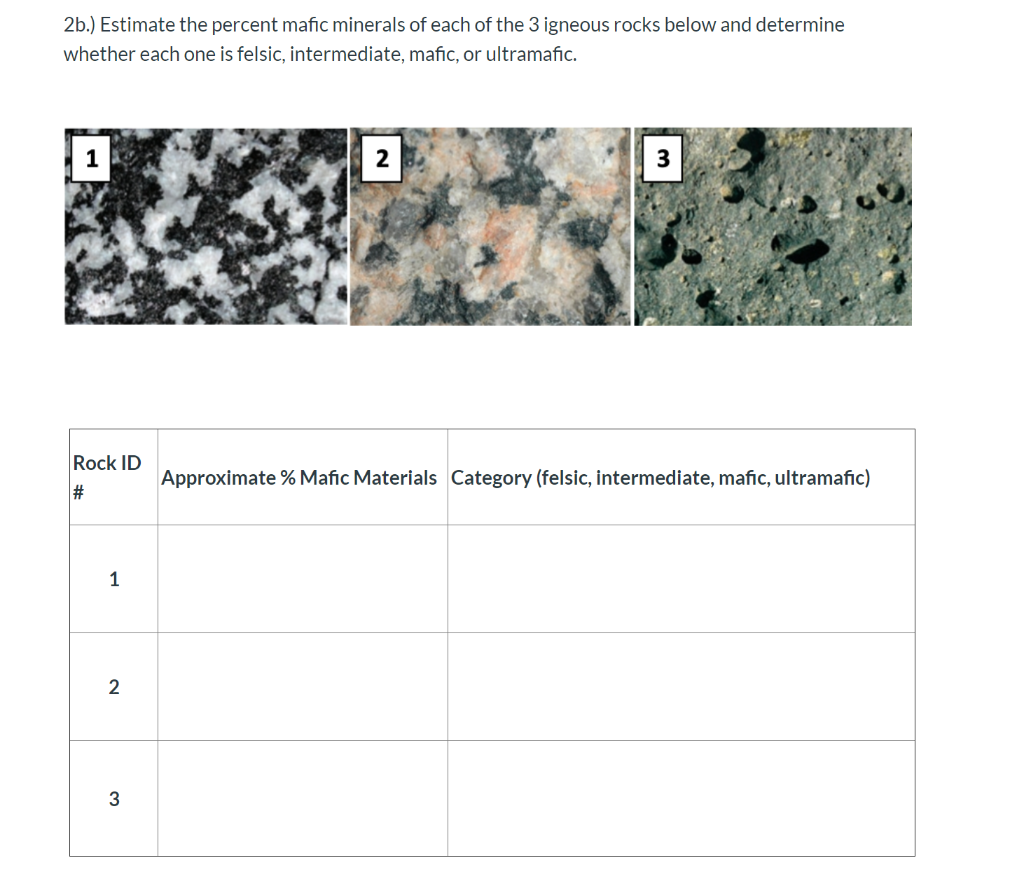 2b.) Estimate the percent mafic minerals of each of the 3 igneous rocks below and determine whether each one is felsic, intermediate, mafic, or ultramafic.

1

2

3

| Rock ID # | Approximate % Mafic Materials | Category (felsic, intermediate, mafic, ultramafic) |
|---|---|---|
| 1 | | |
| 2 | | |
| 3 | | |