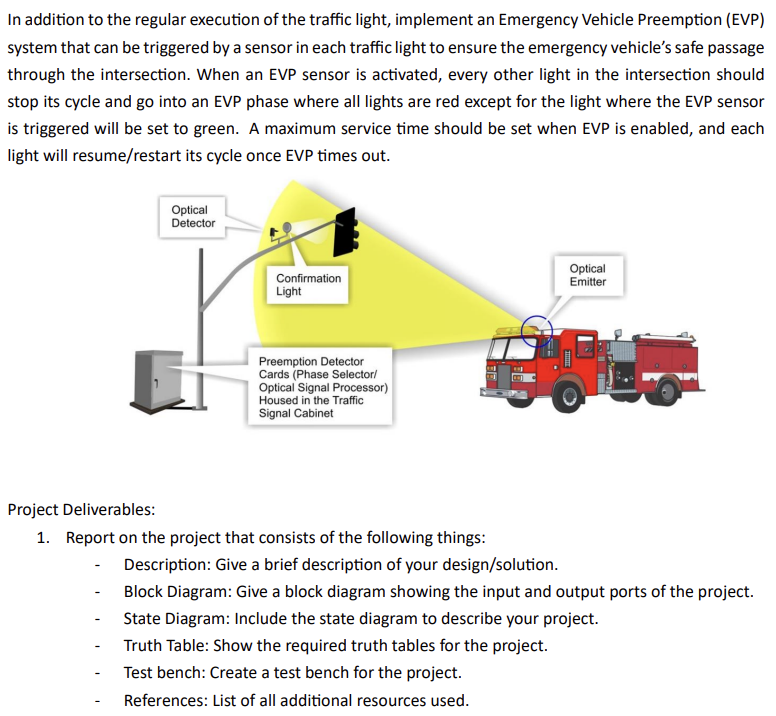 In addition to the regular execution of the traffic light, implement an Emergency Vehicle Preemption (EVP) system that can be triggered by a sensor in each traffic light to ensure the emergency vehicle's safe passage through the intersection. When an EVP sensor is activated, every other light in the intersection should stop its cycle and go into an EVP phase where all lights are red except for the light where the EVP sensor is triggered will be set to green. A maximum service time should be set when EVP is enabled, and each light will resume/restart its cycle once EVP times out.

Optical Detector

Confirmation Light

Optical Emitter

Preemption Detector Cards (Phase Selector/ Optical Signal Processor) Housed in the Traffic Signal Cabinet

Project Deliverables:

1. Report on the project that consists of the following things:
- Description: Give a brief description of your design/solution.
- Block Diagram: Give a block diagram showing the input and output ports of the project.
- State Diagram: Include the state diagram to describe your project.
- Truth Table: Show the required truth tables for the project.
- Test bench: Create a test bench for the project.
- References: List of all additional resources used.