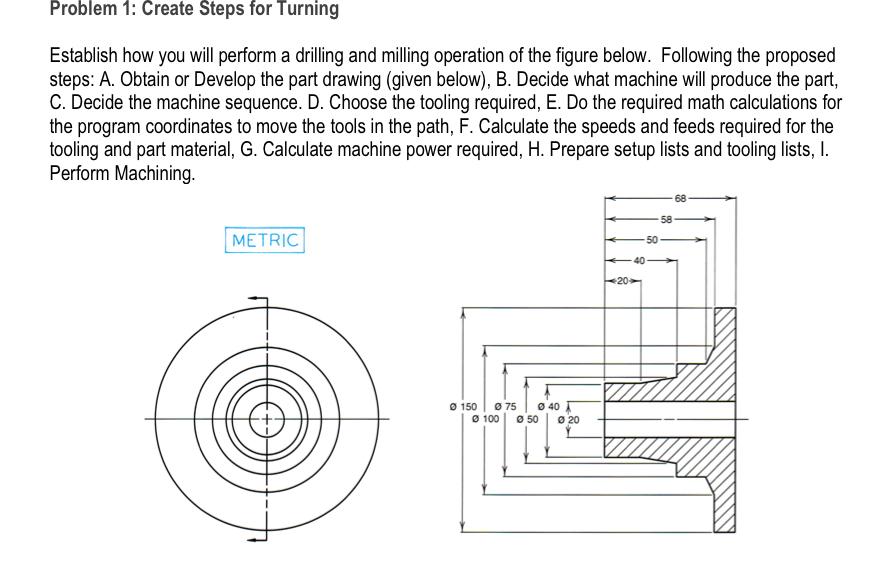 Problem 1: Create Steps for Turning

Establish how you will perform a drilling and milling operation of the figure below. Following the proposed steps: A. Obtain or Develop the part drawing (given below), B. Decide what machine will produce the part, C. Decide the machine sequence. D. Choose the tooling required, E. Do the required math calculations for the program coordinates to move the tools in the path, F. Calculate the speeds and feeds required for the tooling and part material, G. Calculate machine power required, H. Prepare setup lists and tooling lists, I. Perform Machining.

METRIC

68
58
50
40
20

Ø 150
Ø 100
Ø 75
Ø 50
Ø 40
Ø 20