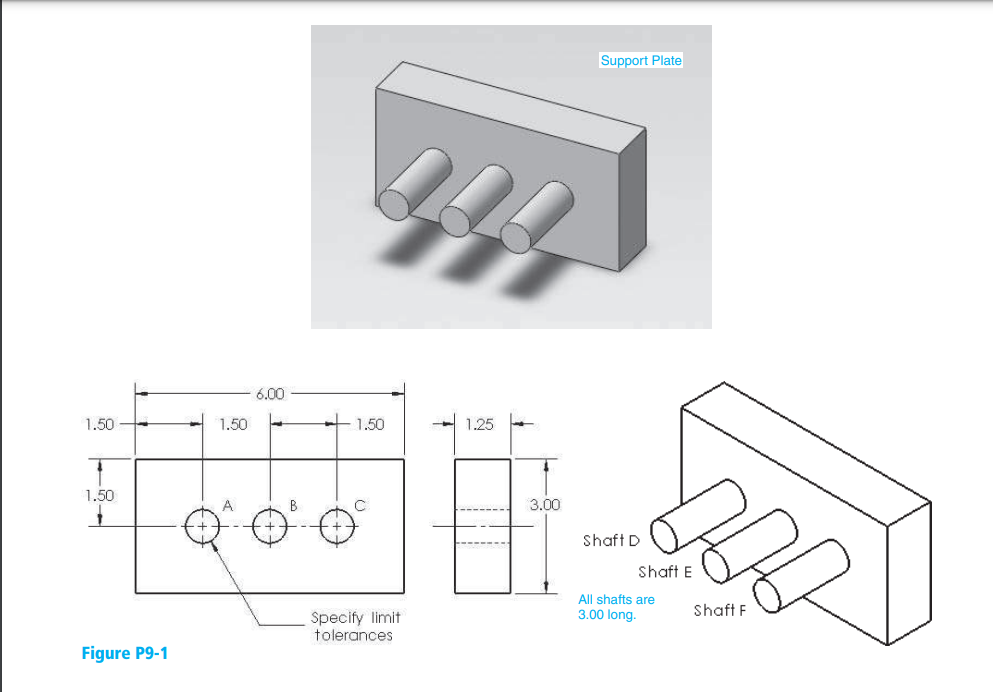 Support Plate

6.00

1.50

1.50

1.50

1.50

A

B

C

Specify limit tolerances

1.25

3.00

Shaft D

Shaft E

Shaft F

All shafts are 3.00 long.

Figure P9-1