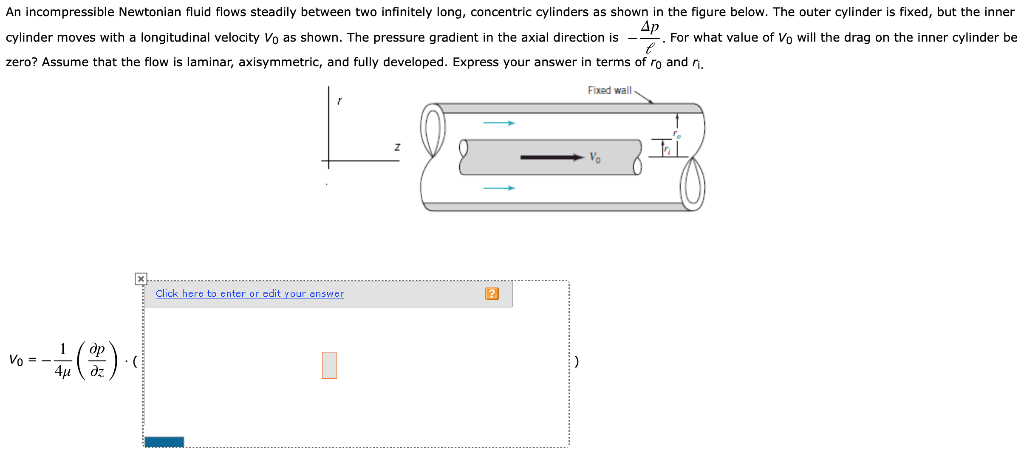 An incompressible Newtonian fluid flows steadily between two infinitely long, concentric cylinders as shown in the figure below. The outer cylinder is fixed, but the inner cylinder moves with a longitudinal velocity $V_0$ as shown. The pressure gradient in the axial direction is $-\frac{\Delta p}{\ell}$. For what value of $V_0$ will the drag on the inner cylinder be zero? Assume that the flow is laminar, axisymmetric, and fully developed. Express your answer in terms of $r_0$ and $r_i$.

r

z

Fixed wall

$V_0$

$r_o$

$r_i$

Click here to enter or edit your answer

?

$V_0 = -\frac{1}{4\mu}\left(\frac{\partial p}{\partial z}\right) \cdot ($

$)$