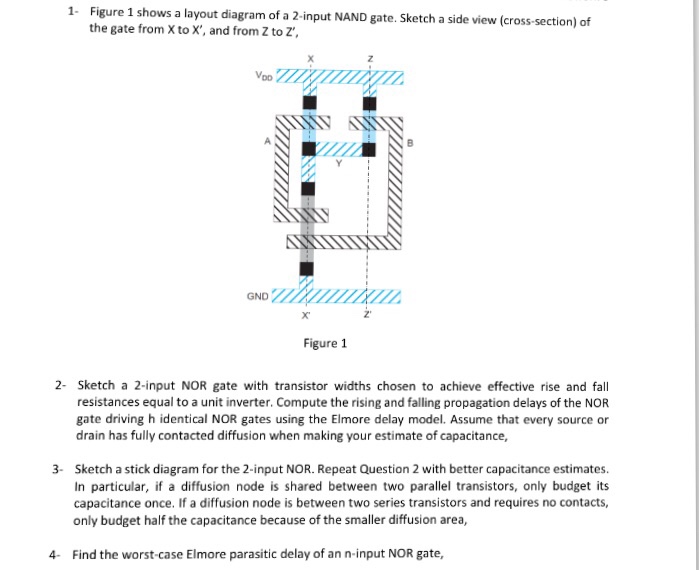 1- Figure 1 shows a layout diagram of a 2-input NAND gate. Sketch a side view (cross-section) of the gate from X to X', and from Z to Z',

X
Z
$V_{DD}$
A
B
Y
GND
X'
Z'

Figure 1

2- Sketch a 2-input NOR gate with transistor widths chosen to achieve effective rise and fall resistances equal to a unit inverter. Compute the rising and falling propagation delays of the NOR gate driving h identical NOR gates using the Elmore delay model. Assume that every source or drain has fully contacted diffusion when making your estimate of capacitance,

3- Sketch a stick diagram for the 2-input NOR. Repeat Question 2 with better capacitance estimates. In particular, if a diffusion node is shared between two parallel transistors, only budget its capacitance once. If a diffusion node is between two series transistors and requires no contacts, only budget half the capacitance because of the smaller diffusion area,

4- Find the worst-case Elmore parasitic delay of an n-input NOR gate,