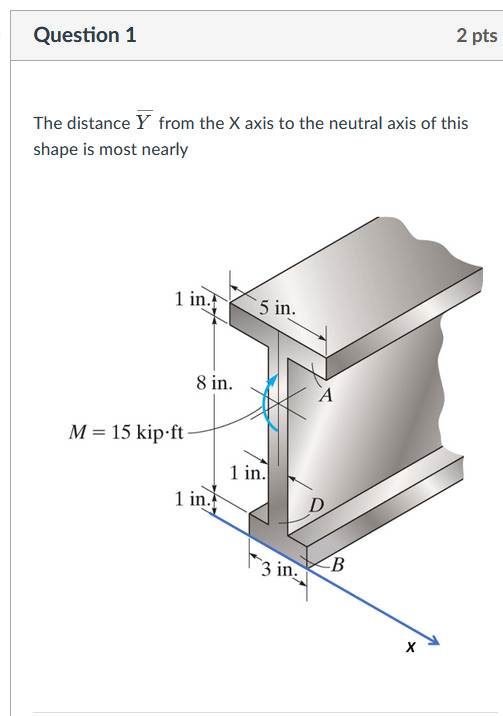 Question 1

2 pts

The distance $\overline{Y}$ from the X axis to the neutral axis of this shape is most nearly

1 in.
5 in.
8 in.
A
$M = 15$ kip·ft
1 in.
1 in.
D
3 in.
B
X