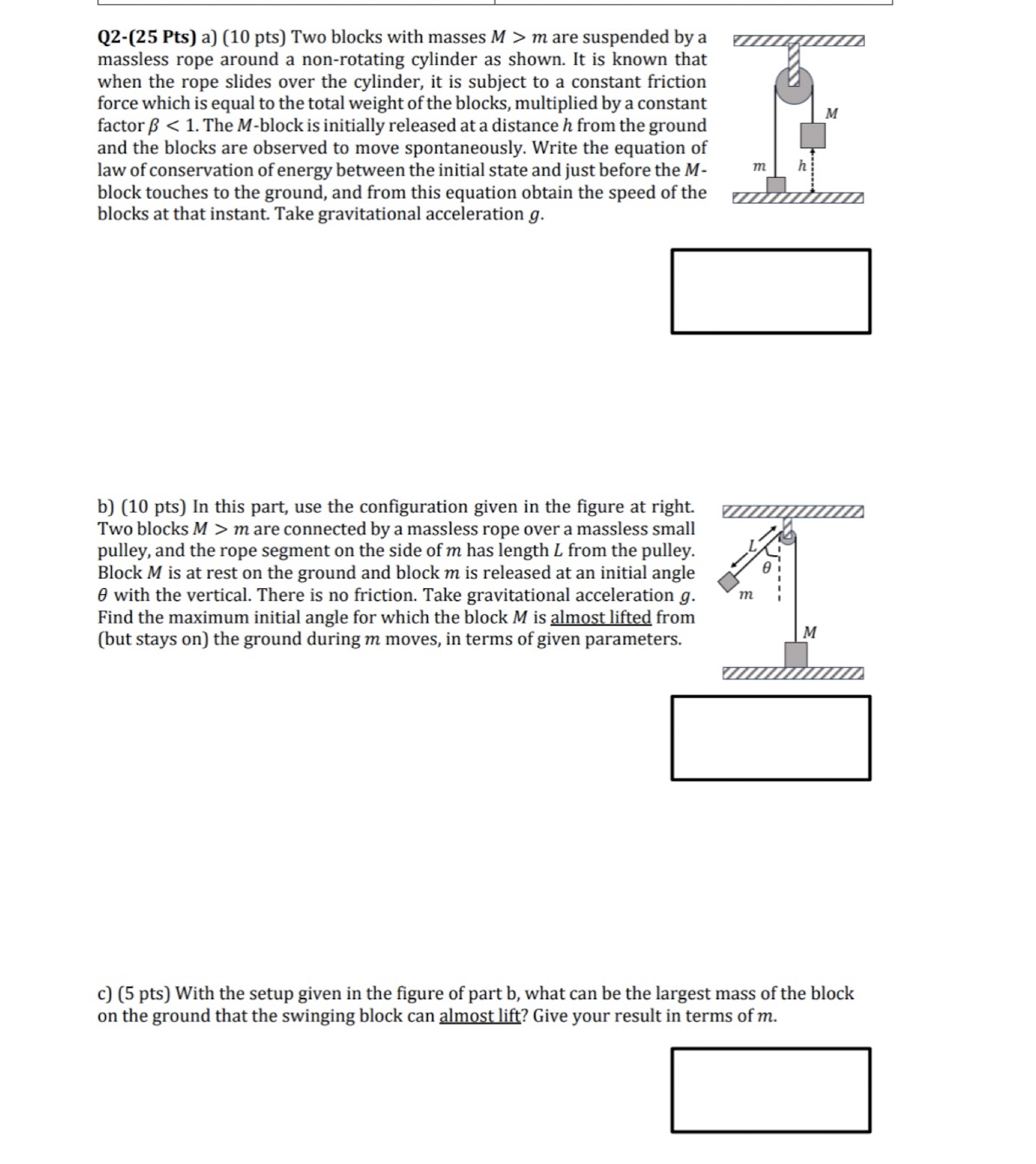 Q2-(25 Pts) a) (10 pts) Two blocks with masses $M > m$ are suspended by a massless rope around a non-rotating cylinder as shown. It is known that when the rope slides over the cylinder, it is subject to a constant friction force which is equal to the total weight of the blocks, multiplied by a constant factor $\beta < 1$. The $M$-block is initially released at a distance $h$ from the ground and the blocks are observed to move spontaneously. Write the equation of law of conservation of energy between the initial state and just before the $M$-block touches to the ground, and from this equation obtain the speed of the blocks at that instant. Take gravitational acceleration $g$.

$M$

$m$

$h$

b) (10 pts) In this part, use the configuration given in the figure at right. Two blocks $M > m$ are connected by a massless rope over a massless small pulley, and the rope segment on the side of $m$ has length $L$ from the pulley. Block $M$ is at rest on the ground and block $m$ is released at an initial angle $\theta$ with the vertical. There is no friction. Take gravitational acceleration $g$. Find the maximum initial angle for which the block $M$ is almost lifted from (but stays on) the ground during $m$ moves, in terms of given parameters.

$L$

$\theta$

$m$

$M$

c) (5 pts) With the setup given in the figure of part b, what can be the largest mass of the block on the ground that the swinging block can almost lift? Give your result in terms of $m$.