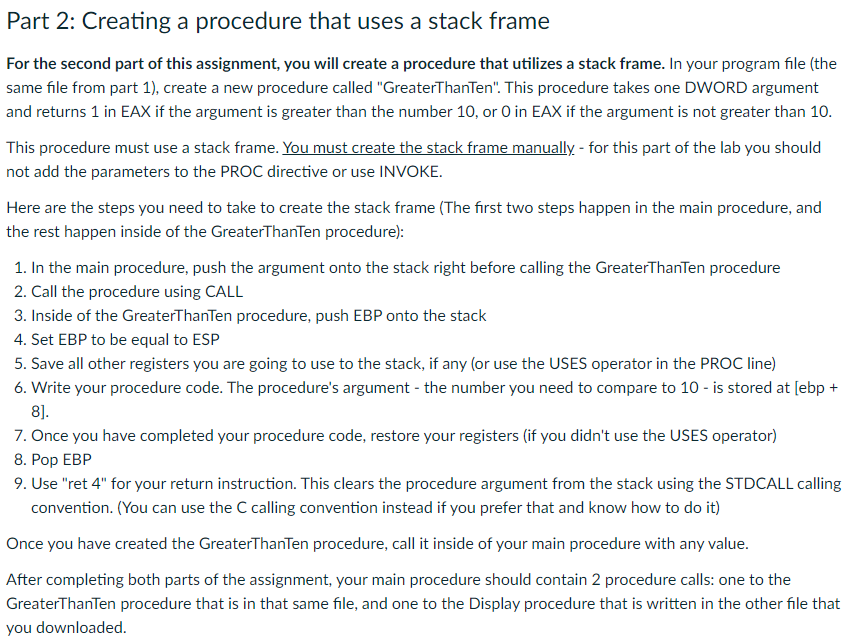 Part 2: Creating a procedure that uses a stack frame

For the second part of this assignment, you will create a procedure that utilizes a stack frame. In your program file (the same file from part 1), create a new procedure called "GreaterThanTen". This procedure takes one DWORD argument and returns 1 in EAX if the argument is greater than the number 10, or 0 in EAX if the argument is not greater than 10.

This procedure must use a stack frame. You must create the stack frame manually - for this part of the lab you should not add the parameters to the PROC directive or use INVOKE.

Here are the steps you need to take to create the stack frame (The first two steps happen in the main procedure, and the rest happen inside of the GreaterThanTen procedure):

1. In the main procedure, push the argument onto the stack right before calling the GreaterThanTen procedure
2. Call the procedure using CALL
3. Inside of the GreaterThanTen procedure, push EBP onto the stack
4. Set EBP to be equal to ESP
5. Save all other registers you are going to use to the stack, if any (or use the USES operator in the PROC line)
6. Write your procedure code. The procedure's argument - the number you need to compare to 10 - is stored at [ebp + 8].
7. Once you have completed your procedure code, restore your registers (if you didn't use the USES operator)
8. Pop EBP
9. Use "ret 4" for your return instruction. This clears the procedure argument from the stack using the STDCALL calling convention. (You can use the C calling convention instead if you prefer that and know how to do it)

Once you have created the GreaterThanTen procedure, call it inside of your main procedure with any value.

After completing both parts of the assignment, your main procedure should contain 2 procedure calls: one to the GreaterThanTen procedure that is in that same file, and one to the Display procedure that is written in the other file that you downloaded.