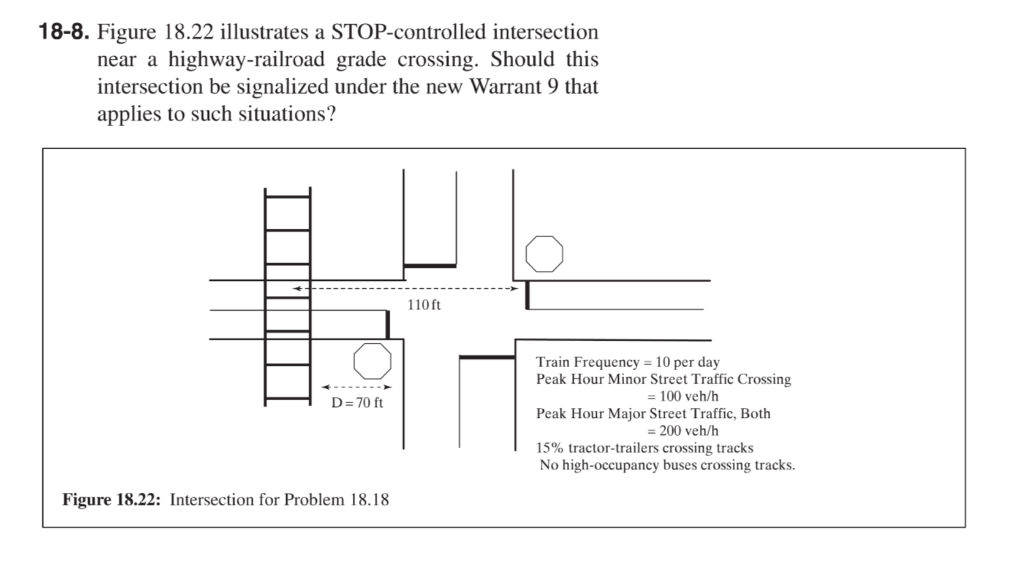 **18-8.** Figure 18.22 illustrates a STOP-controlled intersection near a highway-railroad grade crossing. Should this intersection be signalized under the new Warrant 9 that applies to such situations?

110 ft

D = 70 ft

Train Frequency = 10 per day
Peak Hour Minor Street Traffic Crossing = 100 veh/h
Peak Hour Major Street Traffic, Both = 200 veh/h
15% tractor-trailers crossing tracks
No high-occupancy buses crossing tracks.

**Figure 18.22:** Intersection for Problem 18.18