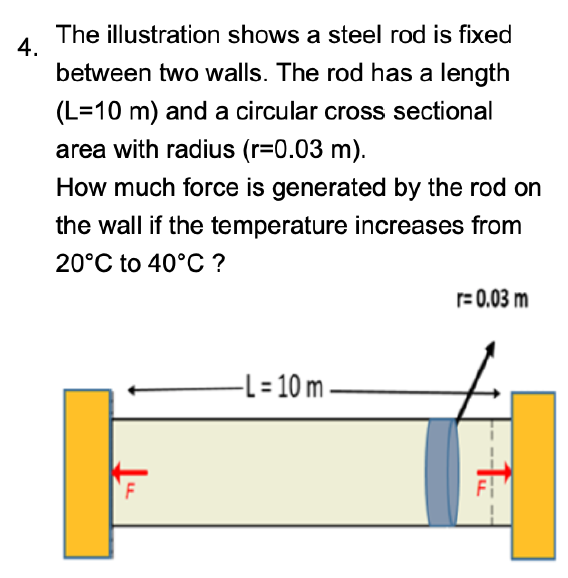 4. The illustration shows a steel rod is fixed between two walls. The rod has a length (L=10 m) and a circular cross sectional area with radius (r=0.03 m).
How much force is generated by the rod on the wall if the temperature increases from 20°C to 40°C ?

r= 0.03 m

L = 10 m

F

F