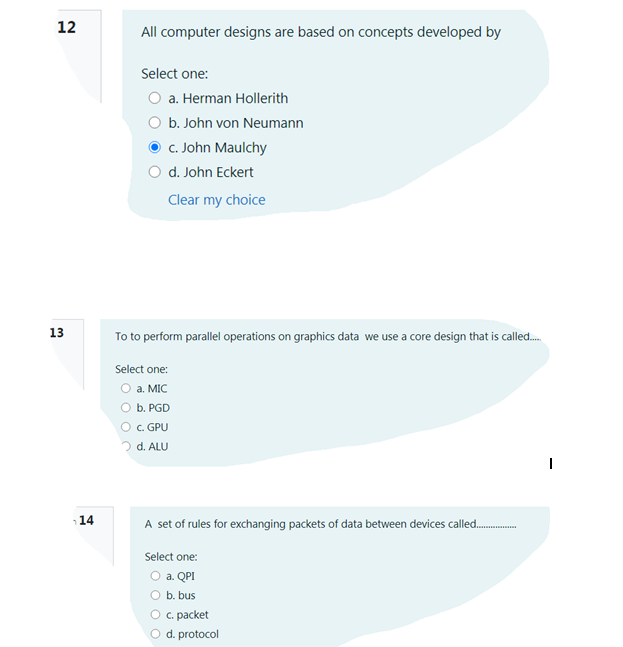 12

All computer designs are based on concepts developed by

Select one:
a. Herman Hollerith
b. John von Neumann
c. John Maulchy
d. John Eckert
Clear my choice

13

To to perform parallel operations on graphics data we use a core design that is called.....

Select one:
a. MIC
b. PGD
c. GPU
d. ALU

14

A set of rules for exchanging packets of data between devices called.................

Select one:
a. QPI
b. bus
c. packet
d. protocol