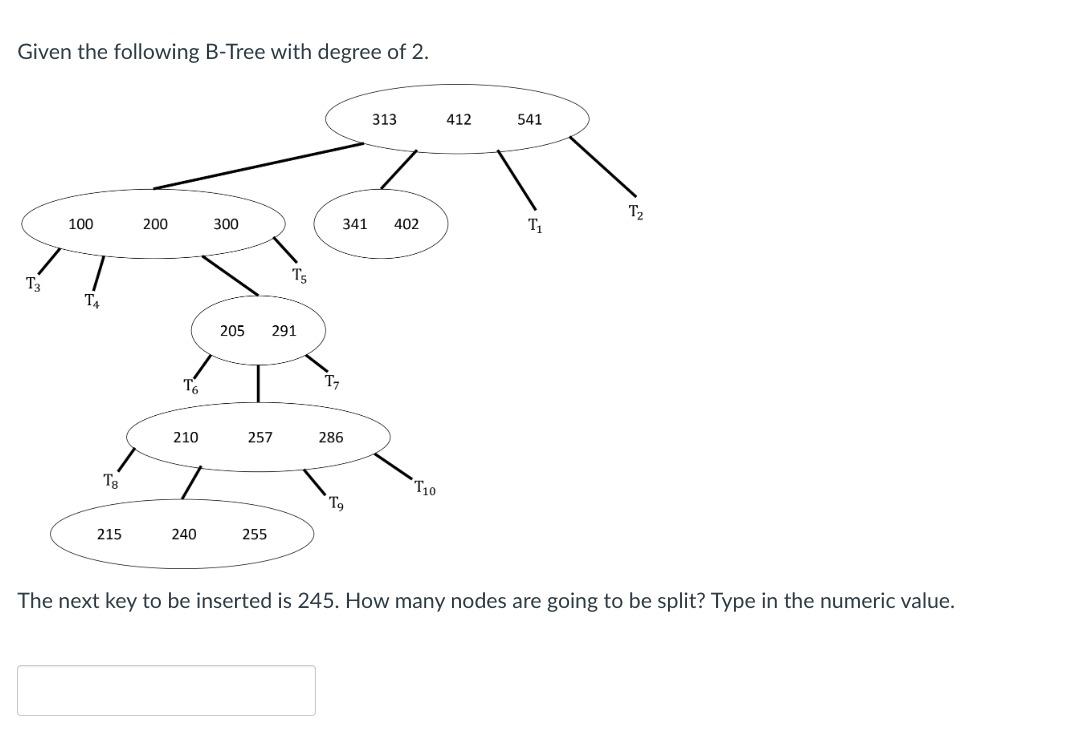 Given the following B-Tree with degree of 2.

313 412 541

100 200 300

341 402

$T_1$

$T_2$

$T_3$

$T_4$

$T_5$

205 291

$T_6$

$T_7$

210 257 286

$T_8$

$T_9$

$T_{10}$

215 240 255

The next key to be inserted is 245. How many nodes are going to be split? Type in the numeric value.