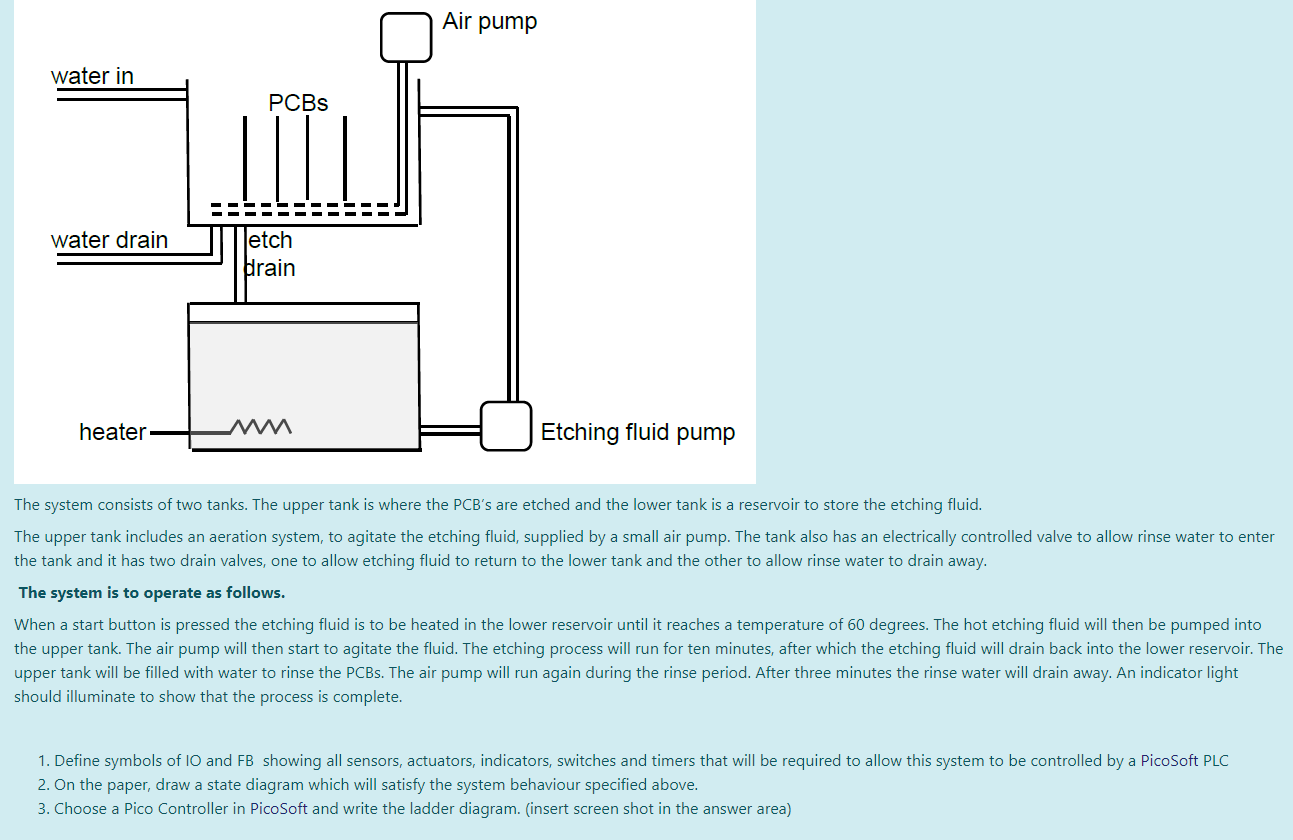 Air pump

water in

PCBs

water drain

etch drain

heater

Etching fluid pump

The system consists of two tanks. The upper tank is where the PCB's are etched and the lower tank is a reservoir to store the etching fluid.

The upper tank includes an aeration system, to agitate the etching fluid, supplied by a small air pump. The tank also has an electrically controlled valve to allow rinse water to enter the tank and it has two drain valves, one to allow etching fluid to return to the lower tank and the other to allow rinse water to drain away.

The system is to operate as follows.

When a start button is pressed the etching fluid is to be heated in the lower reservoir until it reaches a temperature of 60 degrees. The hot etching fluid will then be pumped into the upper tank. The air pump will then start to agitate the fluid. The etching process will run for ten minutes, after which the etching fluid will drain back into the lower reservoir. The upper tank will be filled with water to rinse the PCBs. The air pump will run again during the rinse period. After three minutes the rinse water will drain away. An indicator light should illuminate to show that the process is complete.

1. Define symbols of IO and FB showing all sensors, actuators, indicators, switches and timers that will be required to allow this system to be controlled by a PicoSoft PLC
2. On the paper, draw a state diagram which will satisfy the system behaviour specified above.
3. Choose a Pico Controller in PicoSoft and write the ladder diagram. (insert screen shot in the answer area)