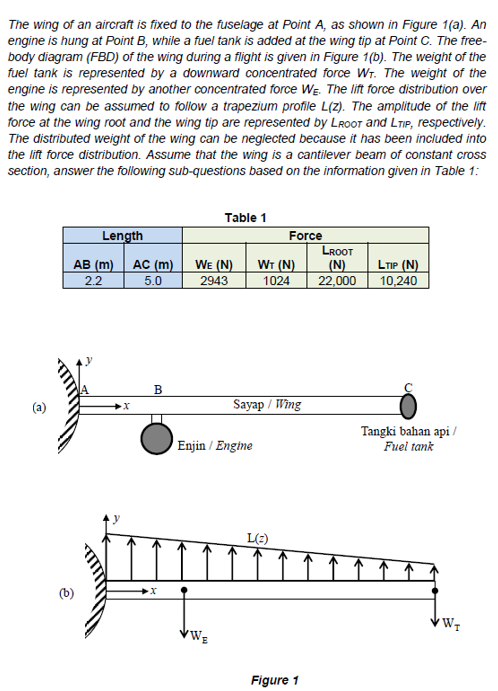 The wing of an aircraft is fixed to the fuselage at Point A, as shown in Figure 1(a). An engine is hung at Point B, while a fuel tank is added at the wing tip at Point C. The free-body diagram (FBD) of the wing during a flight is given in Figure 1(b). The weight of the fuel tank is represented by a downward concentrated force $W_T$. The weight of the engine is represented by another concentrated force $W_E$. The lift force distribution over the wing can be assumed to follow a trapezium profile L(z). The amplitude of the lift force at the wing root and the wing tip are represented by $L_{ROOT}$ and $L_{TIP}$, respectively. The distributed weight of the wing can be neglected because it has been included into the lift force distribution. Assume that the wing is a cantilever beam of constant cross section, answer the following sub-questions based on the information given in Table 1:

Table 1

| Length | | Force | | | |
|---|---|---|---|---|---|
| AB (m) | AC (m) | $W_E$ (N) | $W_T$ (N) | $L_{ROOT}$ (N) | $L_{TIP}$ (N) |
| 2.2 | 5.0 | 2943 | 1024 | 22,000 | 10,240 |

(a) y A B C x Sayap / Wing Enjin / Engine Tangki bahan api / Fuel tank

(b) y L(z) x $W_E$ $W_T$

Figure 1