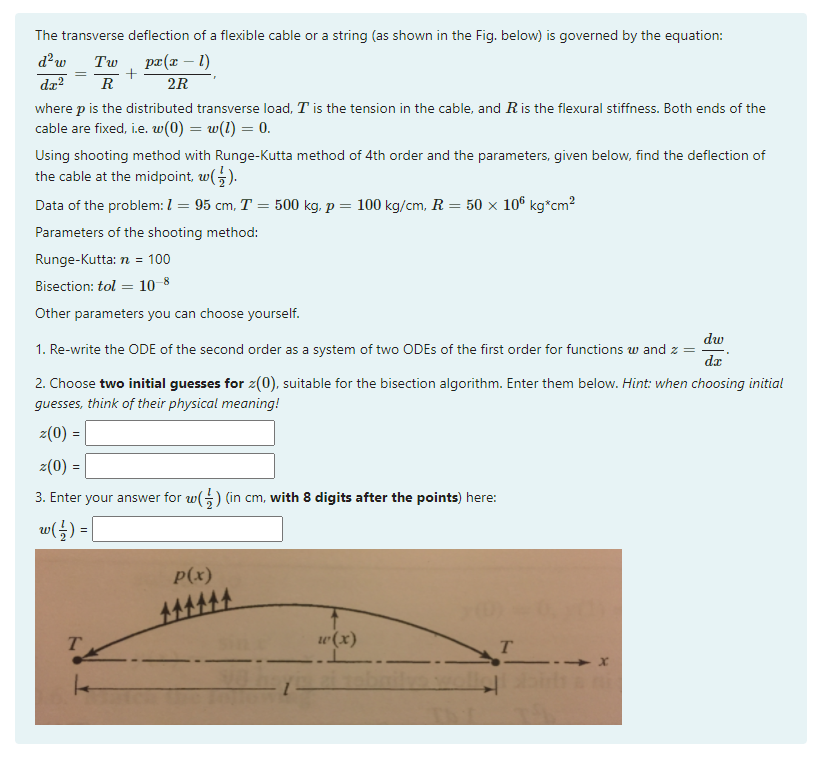 The transverse deflection of a flexible cable or a string (as shown in the Fig. below) is governed by the equation:

$\frac{d^2w}{dx^2} = \frac{Tw}{R} + \frac{px(x-l)}{2R}$,

where $p$ is the distributed transverse load, $T$ is the tension in the cable, and $R$ is the flexural stiffness. Both ends of the cable are fixed, i.e. $w(0) = w(l) = 0$.

Using shooting method with Runge-Kutta method of 4th order and the parameters, given below, find the deflection of the cable at the midpoint, $w(\frac{l}{2})$.

Data of the problem: $l = 95$ cm, $T = 500$ kg, $p = 100$ kg/cm, $R = 50 \times 10^6$ kg*cm$^2$

Parameters of the shooting method:

Runge-Kutta: $n$ = 100

Bisection: $tol = 10^{-8}$

Other parameters you can choose yourself.

1. Re-write the ODE of the second order as a system of two ODEs of the first order for functions $w$ and $z = \frac{dw}{dx}$.

2. Choose **two initial guesses for** $z(0)$, suitable for the bisection algorithm. Enter them below. *Hint: when choosing initial guesses, think of their physical meaning!*

$z(0)$ =

$z(0)$ =

3. Enter your answer for $w(\frac{l}{2})$ (in cm, **with 8 digits after the points**) here:

$w(\frac{l}{2})$ =

$p(x)$

$T$

$w(x)$

$T$

$x$

$l$