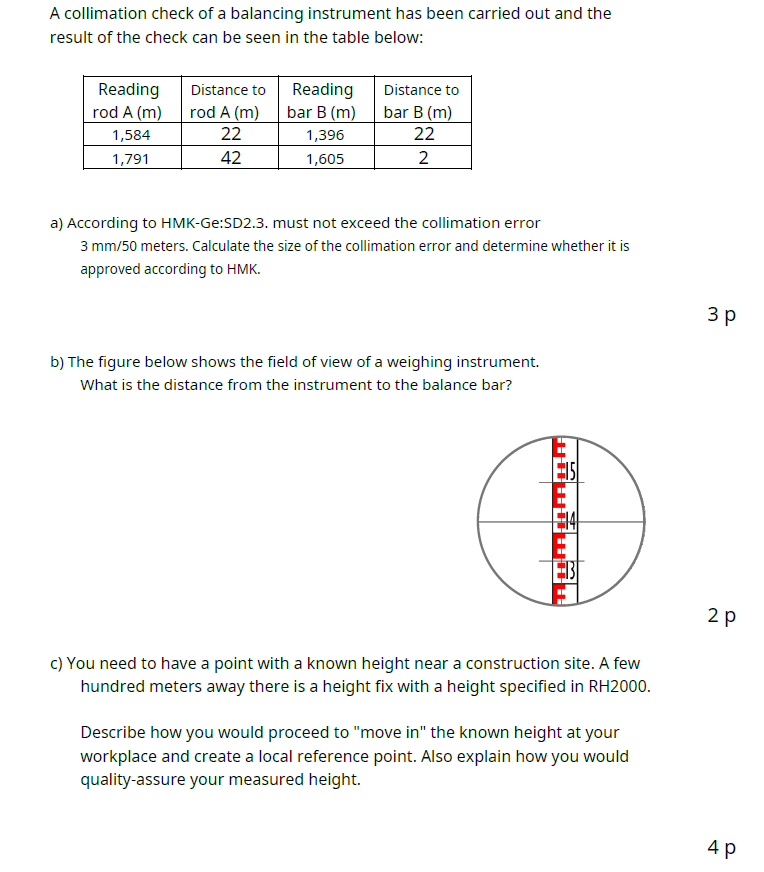 A collimation check of a balancing instrument has been carried out and the result of the check can be seen in the table below:

| Reading rod A (m) | Distance to rod A (m) | Reading bar B (m) | Distance to bar B (m) |
|---|---|---|---|
| 1,584 | 22 | 1,396 | 22 |
| 1,791 | 42 | 1,605 | 2 |

a) According to HMK-Ge:SD2.3. must not exceed the collimation error 3 mm/50 meters. Calculate the size of the collimation error and determine whether it is approved according to HMK.

3 p

b) The figure below shows the field of view of a weighing instrument. What is the distance from the instrument to the balance bar?

15
14
13

2 p

c) You need to have a point with a known height near a construction site. A few hundred meters away there is a height fix with a height specified in RH2000.

Describe how you would proceed to "move in" the known height at your workplace and create a local reference point. Also explain how you would quality-assure your measured height.

4 p