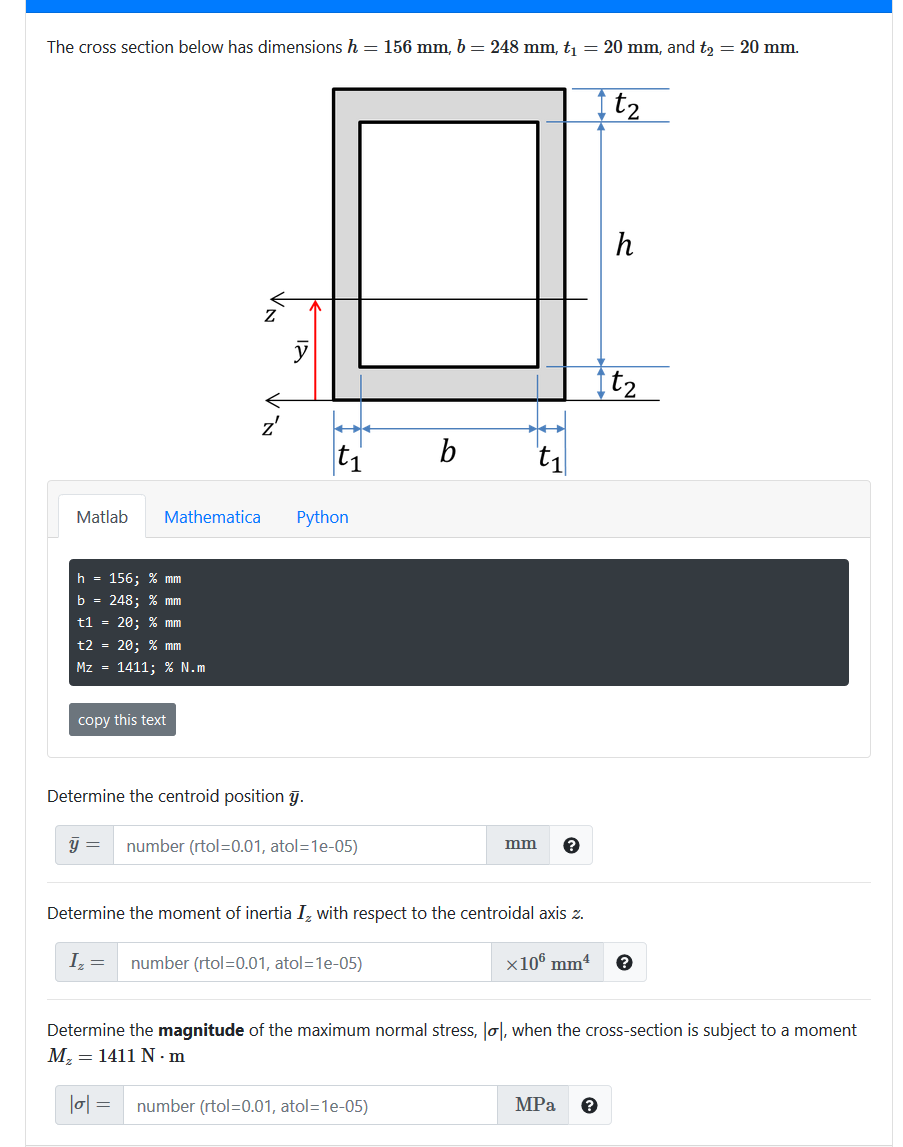 The cross section below has dimensions $h = 156$ mm, $b = 248$ mm, $t_1 = 20$ mm, and $t_2 = 20$ mm.

$t_2$
$h$
$z$
$\bar{y}$
$t_2$
$z'$
$t_1$ $b$ $t_1$

Matlab Mathematica Python

h = 156; % mm
b = 248; % mm
t1 = 20; % mm
t2 = 20; % mm
Mz = 1411; % N.m

copy this text

Determine the centroid position $\bar{y}$.

$\bar{y} =$ number (rtol=0.01, atol=1e-05) mm

Determine the moment of inertia $I_z$ with respect to the centroidal axis $z$.

$I_z =$ number (rtol=0.01, atol=1e-05) $\times 10^6$ mm$^4$

Determine the **magnitude** of the maximum normal stress, $|\sigma|$, when the cross-section is subject to a moment $M_z = 1411$ N $\cdot$ m

$|\sigma| =$ number (rtol=0.01, atol=1e-05) MPa