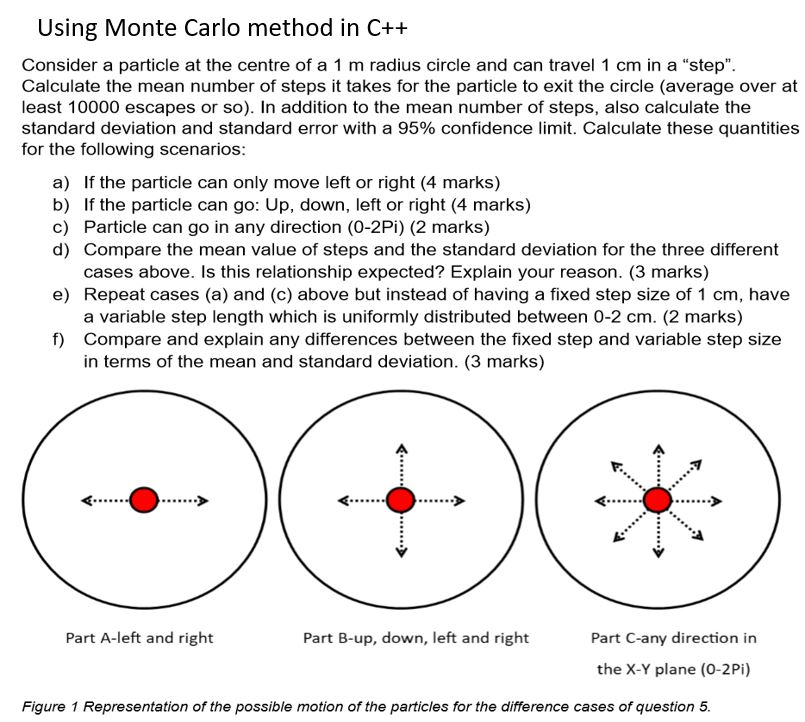 Using Monte Carlo method in C++

Consider a particle at the centre of a 1 m radius circle and can travel 1 cm in a “step”. Calculate the mean number of steps it takes for the particle to exit the circle (average over at least 10000 escapes or so). In addition to the mean number of steps, also calculate the standard deviation and standard error with a 95% confidence limit. Calculate these quantities for the following scenarios:

a) If the particle can only move left or right (4 marks)
b) If the particle can go: Up, down, left or right (4 marks)
c) Particle can go in any direction (0-2Pi) (2 marks)
d) Compare the mean value of steps and the standard deviation for the three different cases above. Is this relationship expected? Explain your reason. (3 marks)
e) Repeat cases (a) and (c) above but instead of having a fixed step size of 1 cm, have a variable step length which is uniformly distributed between 0-2 cm. (2 marks)
f) Compare and explain any differences between the fixed step and variable step size in terms of the mean and standard deviation. (3 marks)

Part A-left and right

Part B-up, down, left and right

Part C-any direction in the X-Y plane (0-2Pi)

Figure 1 Representation of the possible motion of the particles for the difference cases of question 5.