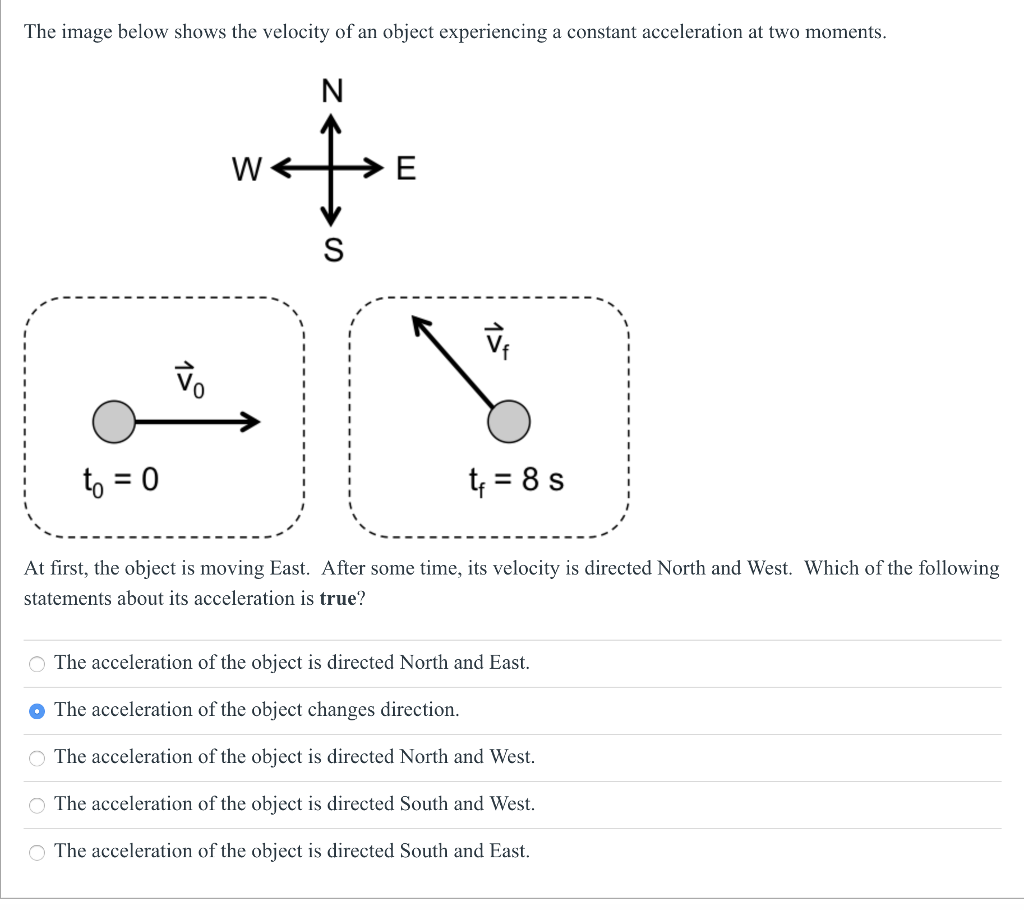 The image below shows the velocity of an object experiencing a constant acceleration at two moments.

N

W E

S

$\vec{v}_0$

$t_0 = 0$

$\vec{v}_f$

$t_f = 8$ s

At first, the object is moving East. After some time, its velocity is directed North and West. Which of the following statements about its acceleration is **true**?

The acceleration of the object is directed North and East.

The acceleration of the object changes direction.

The acceleration of the object is directed North and West.

The acceleration of the object is directed South and West.

The acceleration of the object is directed South and East.