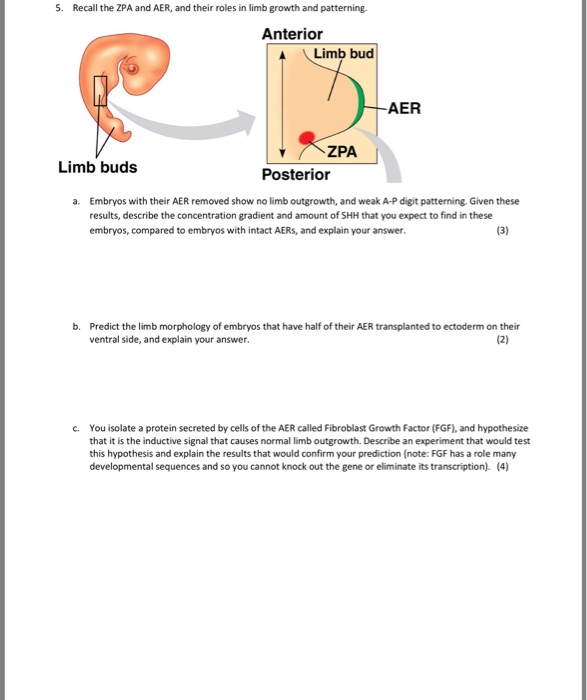 5. Recall the ZPA and AER, and their roles in limb growth and patterning.

Anterior

Limb bud

AER

ZPA

Limb buds

Posterior

a. Embryos with their AER removed show no limb outgrowth, and weak A-P digit patterning. Given these results, describe the concentration gradient and amount of SHH that you expect to find in these embryos, compared to embryos with intact AERs, and explain your answer. (3)

b. Predict the limb morphology of embryos that have half of their AER transplanted to ectoderm on their ventral side, and explain your answer. (2)

c. You isolate a protein secreted by cells of the AER called Fibroblast Growth Factor (FGF), and hypothesize that it is the inductive signal that causes normal limb outgrowth. Describe an experiment that would test this hypothesis and explain the results that would confirm your prediction (note: FGF has a role many developmental sequences and so you cannot knock out the gene or eliminate its transcription). (4)