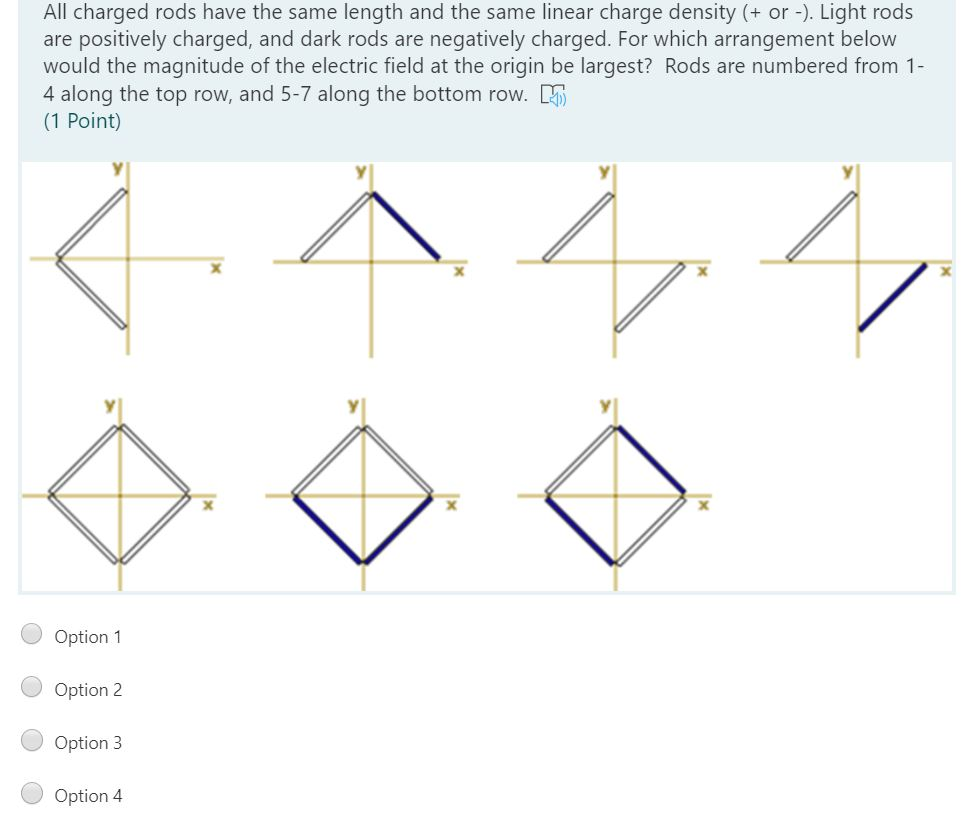 All charged rods have the same length and the same linear charge density (+ or -). Light rods are positively charged, and dark rods are negatively charged. For which arrangement below would the magnitude of the electric field at the origin be largest? Rods are numbered from 1-4 along the top row, and 5-7 along the bottom row.
(1 Point)

y x y x y x y x

y x y x y x

Option 1

Option 2

Option 3

Option 4