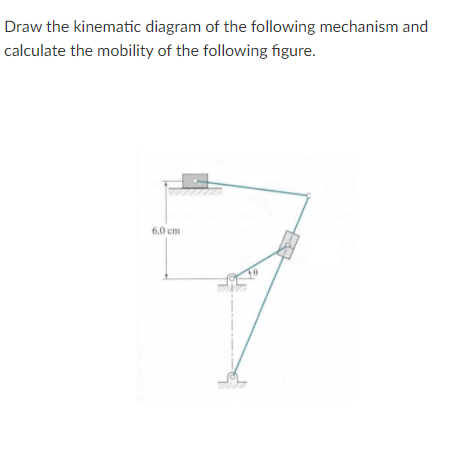 Draw the kinematic diagram of the following mechanism and calculate the mobility of the following figure.

6.0 cm

$\theta$