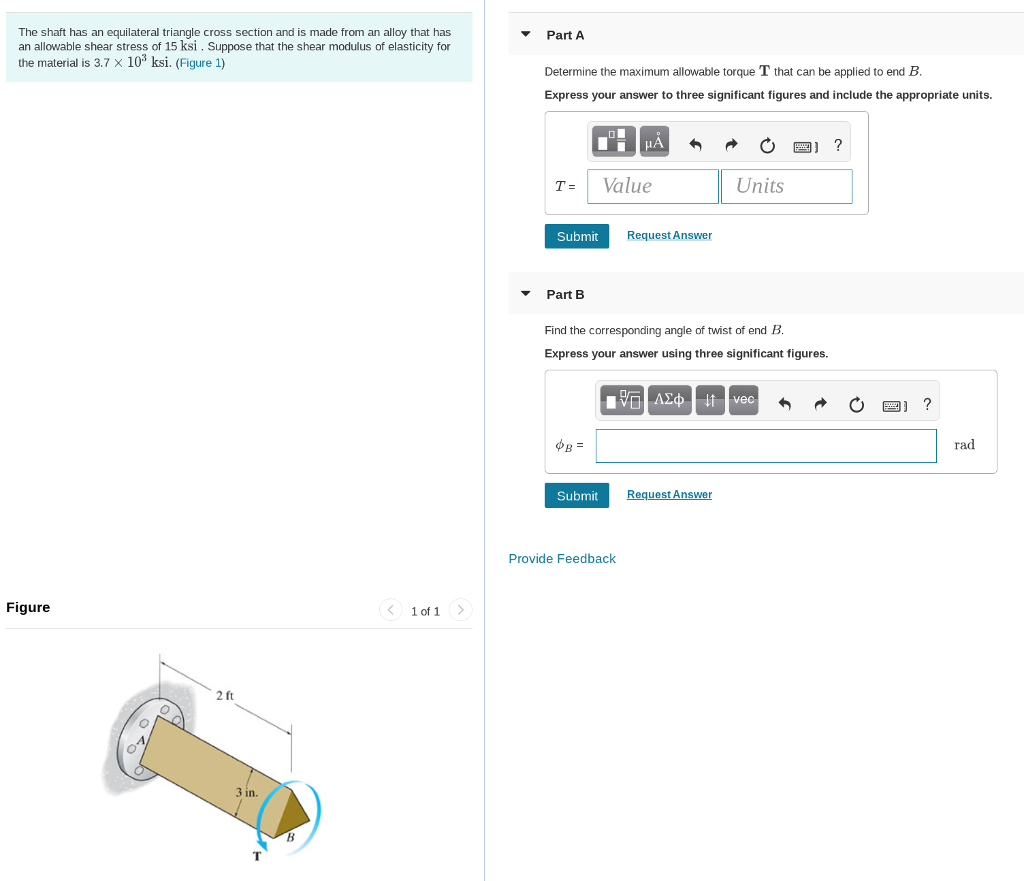 The shaft has an equilateral triangle cross section and is made from an alloy that has an allowable shear stress of 15 ksi . Suppose that the shear modulus of elasticity for the material is $3.7 \times 10^3$ ksi. (Figure 1)

Figure

1 of 1

2 ft

A

3 in.

B

T

Part A

Determine the maximum allowable torque $\mathbf{T}$ that can be applied to end $B$.

Express your answer to three significant figures and include the appropriate units.

μÅ

?

$T$ = Value Units

Submit Request Answer

Part B

Find the corresponding angle of twist of end $B$.

Express your answer using three significant figures.

ΑΣφ vec ?

$\phi_B$ = rad

Submit Request Answer

Provide Feedback