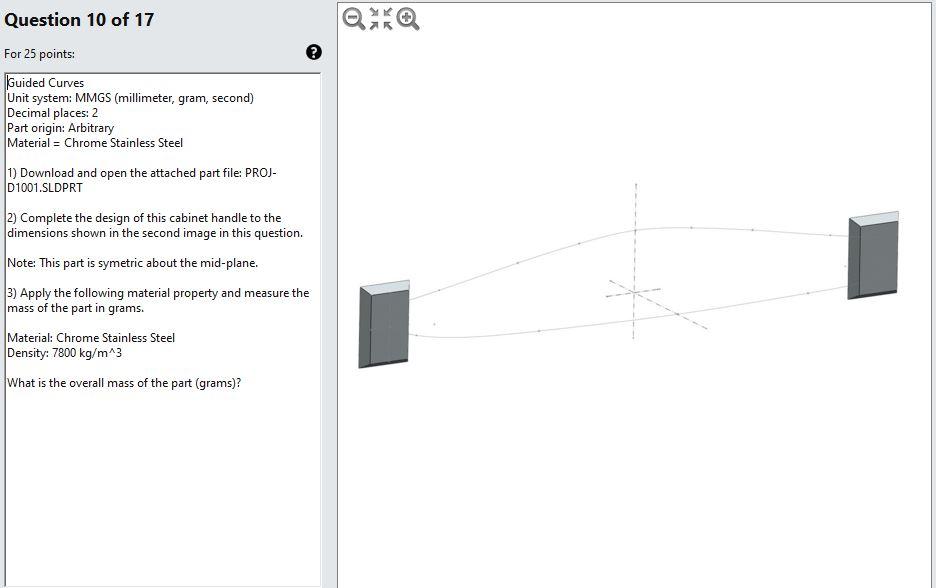 Question 10 of 17

For 25 points:

Guided Curves
Unit system: MMGS (millimeter, gram, second)
Decimal places: 2
Part origin: Arbitrary
Material = Chrome Stainless Steel

1) Download and open the attached part file: PROJ-D1001.SLDPRT

2) Complete the design of this cabinet handle to the dimensions shown in the second image in this question.

Note: This part is symetric about the mid-plane.

3) Apply the following material property and measure the mass of the part in grams.

Material: Chrome Stainless Steel
Density: 7800 kg/m^3

What is the overall mass of the part (grams)?