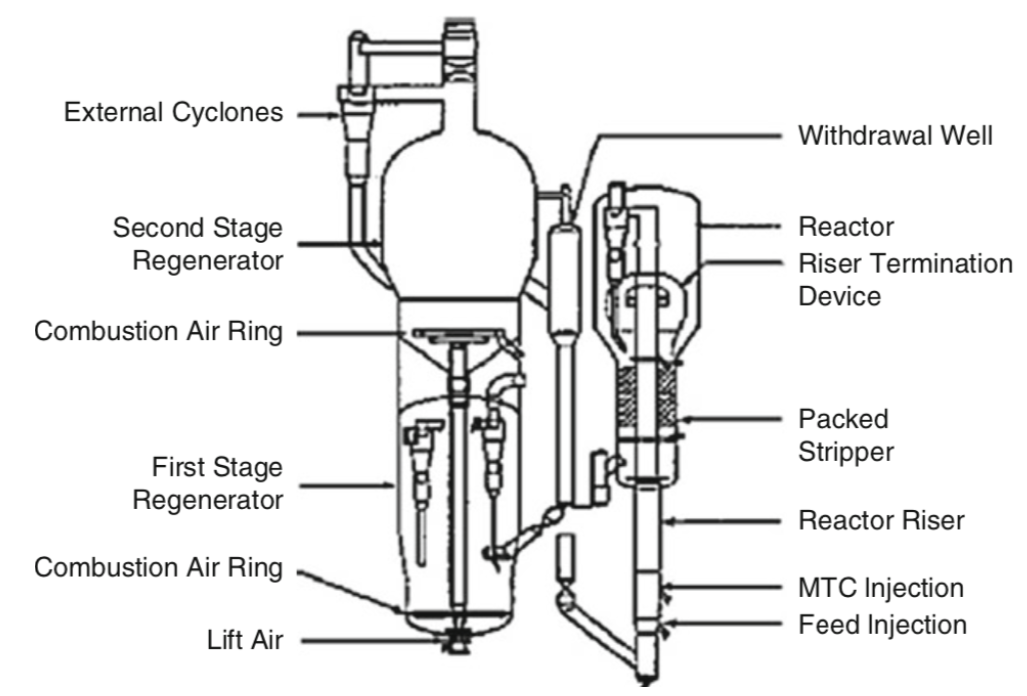 External Cyclones

Second Stage Regenerator

Combustion Air Ring

First Stage Regenerator

Combustion Air Ring

Lift Air

Withdrawal Well

Reactor

Riser Termination Device

Packed Stripper

Reactor Riser

MTC Injection

Feed Injection