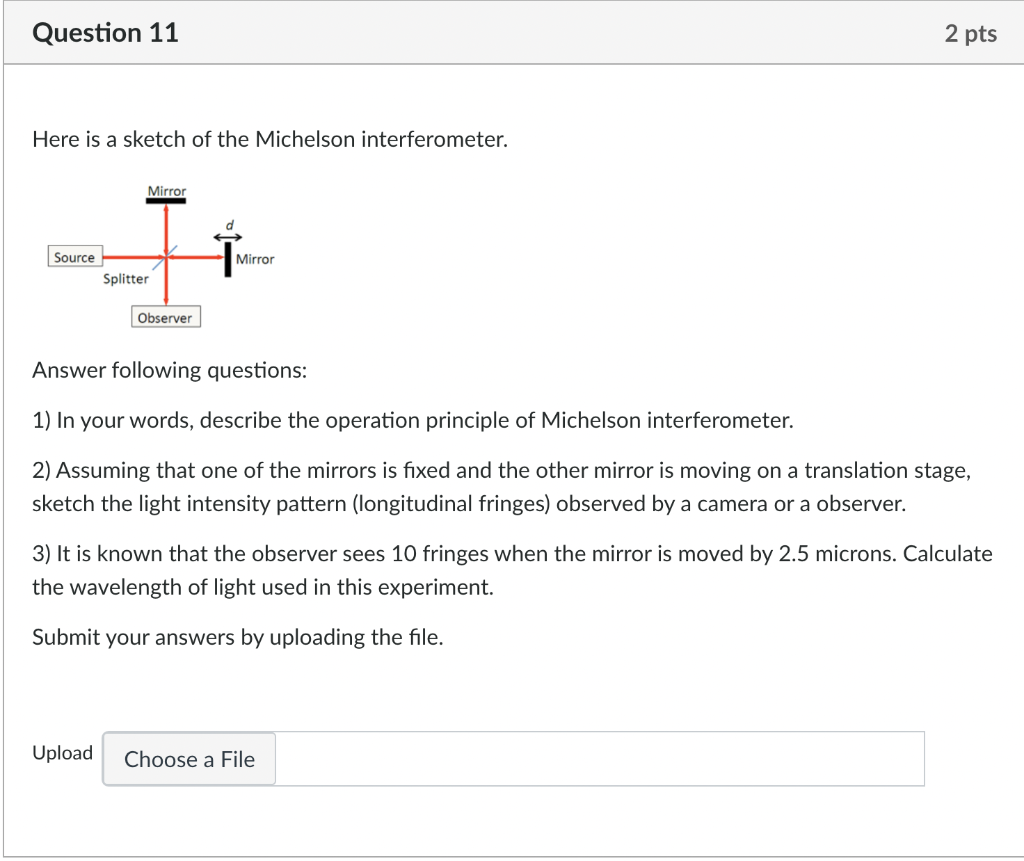 Question 11

2 pts

Here is a sketch of the Michelson interferometer.

Mirror

d

Source

Mirror

Splitter

Observer

Answer following questions:

1) In your words, describe the operation principle of Michelson interferometer.

2) Assuming that one of the mirrors is fixed and the other mirror is moving on a translation stage, sketch the light intensity pattern (longitudinal fringes) observed by a camera or a observer.

3) It is known that the observer sees 10 fringes when the mirror is moved by 2.5 microns. Calculate the wavelength of light used in this experiment.

Submit your answers by uploading the file.

Upload

Choose a File