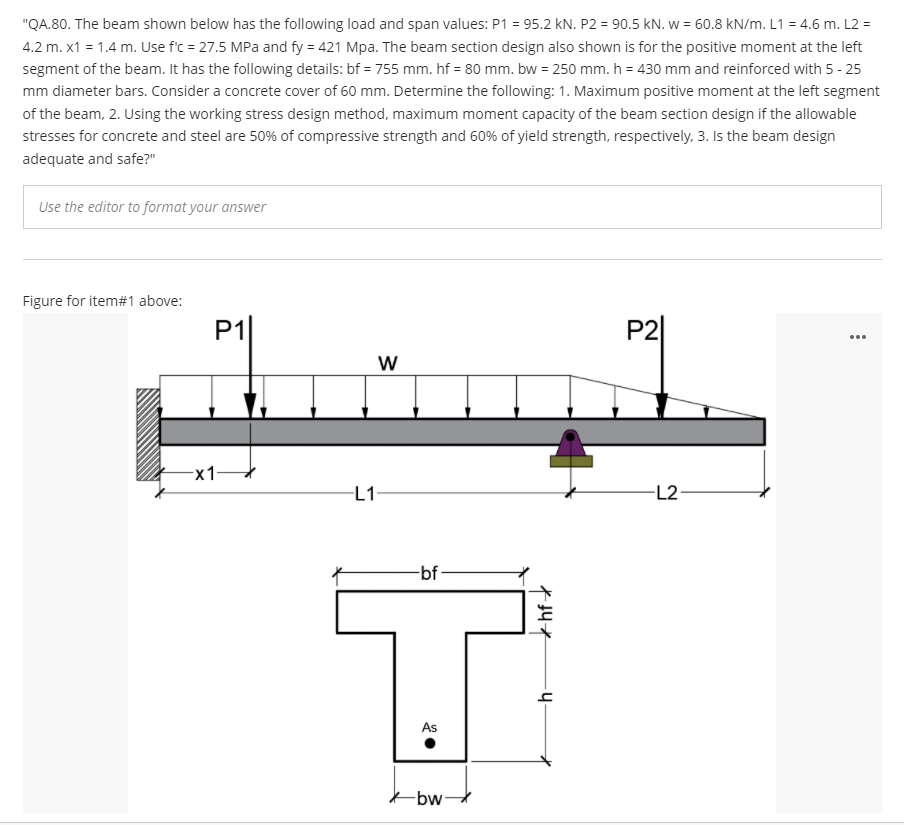 "QA.80. The beam shown below has the following load and span values: P1 = 95.2 kN. P2 = 90.5 kN. w = 60.8 kN/m. L1 = 4.6 m. L2 = 4.2 m. x1 = 1.4 m. Use f'c = 27.5 MPa and fy = 421 Mpa. The beam section design also shown is for the positive moment at the left segment of the beam. It has the following details: bf = 755 mm. hf = 80 mm. bw = 250 mm. h = 430 mm and reinforced with 5 - 25 mm diameter bars. Consider a concrete cover of 60 mm. Determine the following: 1. Maximum positive moment at the left segment of the beam, 2. Using the working stress design method, maximum moment capacity of the beam section design if the allowable stresses for concrete and steel are 50% of compressive strength and 60% of yield strength, respectively, 3. Is the beam design adequate and safe?"

Use the editor to format your answer

Figure for item#1 above:

P1

P2

...

W

x1

L1

L2

bf

hf

h

As

bw