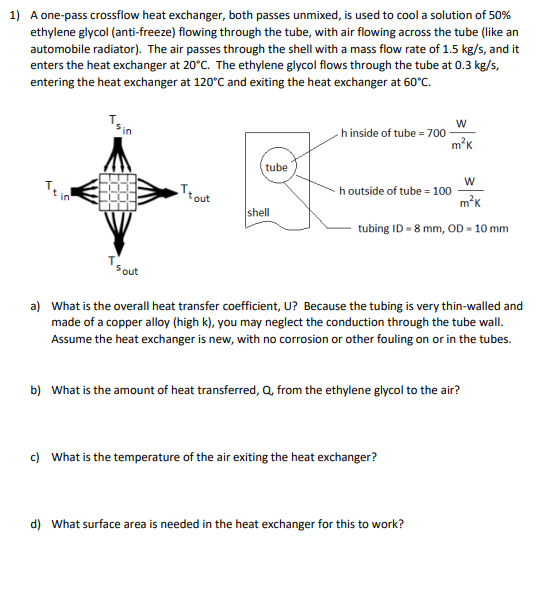 1) A one-pass crossflow heat exchanger, both passes unmixed, is used to cool a solution of 50% ethylene glycol (anti-freeze) flowing through the tube, with air flowing across the tube (like an automobile radiator). The air passes through the shell with a mass flow rate of 1.5 kg/s, and it enters the heat exchanger at 20°C. The ethylene glycol flows through the tube at 0.3 kg/s, entering the heat exchanger at 120°C and exiting the heat exchanger at 60°C.

$T_{s_{in}}$

$T_{t_{in}}$

$T_{t_{out}}$

$T_{s_{out}}$

tube

shell

h inside of tube = 700 $\frac{W}{m^2K}$

h outside of tube = 100 $\frac{W}{m^2K}$

tubing ID = 8 mm, OD = 10 mm

a) What is the overall heat transfer coefficient, U? Because the tubing is very thin-walled and made of a copper alloy (high k), you may neglect the conduction through the tube wall. Assume the heat exchanger is new, with no corrosion or other fouling on or in the tubes.

b) What is the amount of heat transferred, Q, from the ethylene glycol to the air?

c) What is the temperature of the air exiting the heat exchanger?

d) What surface area is needed in the heat exchanger for this to work?