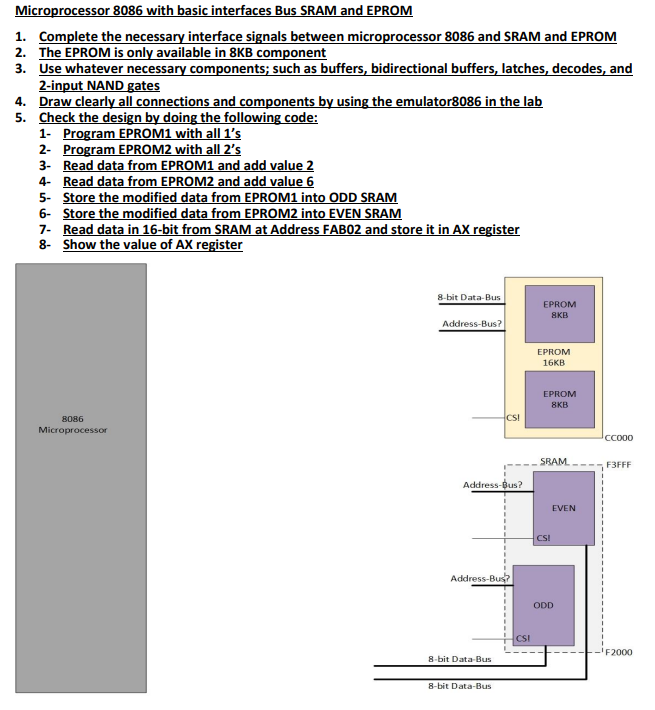 Microprocessor 8086 with basic interfaces Bus SRAM and EPROM

1. Complete the necessary interface signals between microprocessor 8086 and SRAM and EPROM
2. The EPROM is only available in 8KB component
3. Use whatever necessary components; such as buffers, bidirectional buffers, latches, decodes, and 2-input NAND gates
4. Draw clearly all connections and components by using the emulator8086 in the lab
5. Check the design by doing the following code:
1- Program EPROM1 with all 1's
2- Program EPROM2 with all 2's
3- Read data from EPROM1 and add value 2
4- Read data from EPROM2 and add value 6
5- Store the modified data from EPROM1 into ODD SRAM
6- Store the modified data from EPROM2 into EVEN SRAM
7- Read data in 16-bit from SRAM at Address FAB02 and store it in AX register
8- Show the value of AX register

8086 Microprocessor

8-bit Data-Bus
Address-Bus?
EPROM 8KB
EPROM 16KB
EPROM 8KB
CS!
CC000

SRAM
F3FFF
Address-Bus?
EVEN
CS!
Address-Bus?
ODD
CS!
F2000
8-bit Data-Bus
8-bit Data-Bus