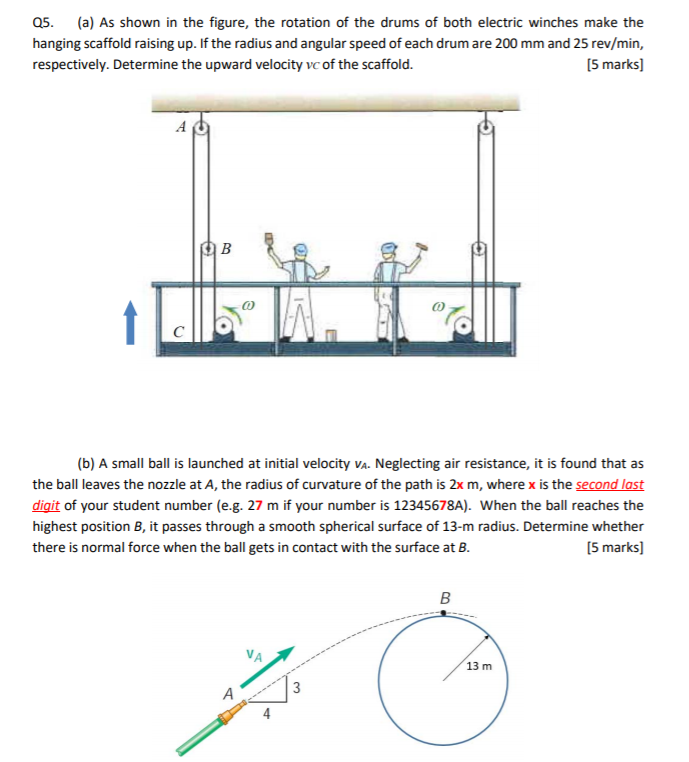 Q5. (a) As shown in the figure, the rotation of the drums of both electric winches make the hanging scaffold raising up. If the radius and angular speed of each drum are 200 mm and 25 rev/min, respectively. Determine the upward velocity $v_C$ of the scaffold. [5 marks]

A

B

$\omega$

$\omega$

C

(b) A small ball is launched at initial velocity $v_A$. Neglecting air resistance, it is found that as the ball leaves the nozzle at A, the radius of curvature of the path is 2x m, where x is the second last digit of your student number (e.g. 27 m if your number is 12345678A). When the ball reaches the highest position B, it passes through a smooth spherical surface of 13-m radius. Determine whether there is normal force when the ball gets in contact with the surface at B. [5 marks]

B

$v_A$

13 m

A

3

4