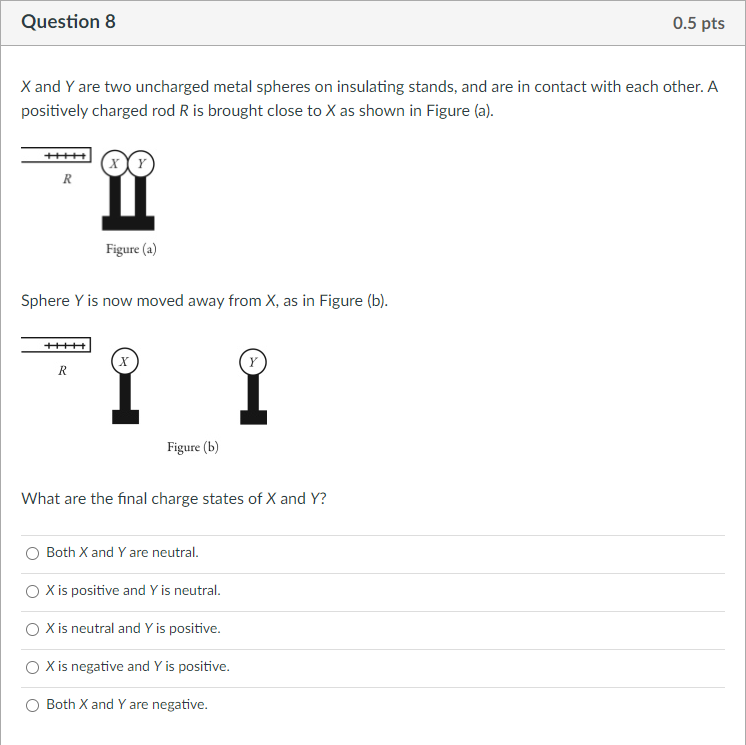 Question 8

0.5 pts

X and Y are two uncharged metal spheres on insulating stands, and are in contact with each other. A positively charged rod R is brought close to X as shown in Figure (a).

+++++
R
X
Y

Figure (a)

Sphere Y is now moved away from X, as in Figure (b).

+++++
R
X
Y

Figure (b)

What are the final charge states of X and Y?

Both X and Y are neutral.

X is positive and Y is neutral.

X is neutral and Y is positive.

X is negative and Y is positive.

Both X and Y are negative.