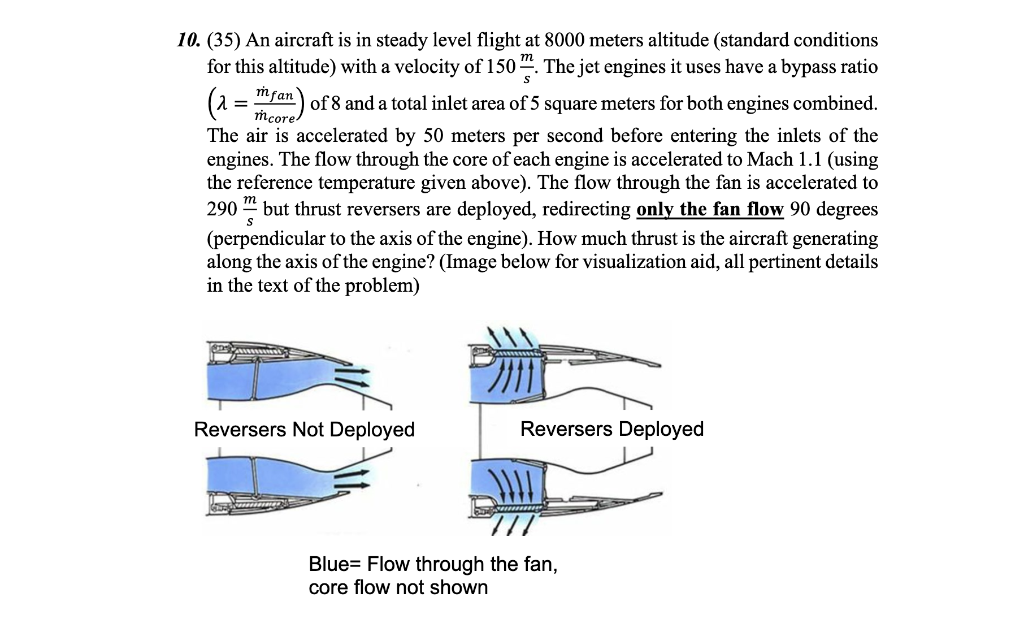 10. (35) An aircraft is in steady level flight at 8000 meters altitude (standard conditions for this altitude) with a velocity of 150 $\frac{m}{s}$. The jet engines it uses have a bypass ratio $\left(\lambda = \frac{\dot{m}_{fan}}{\dot{m}_{core}}\right)$ of 8 and a total inlet area of 5 square meters for both engines combined. The air is accelerated by 50 meters per second before entering the inlets of the engines. The flow through the core of each engine is accelerated to Mach 1.1 (using the reference temperature given above). The flow through the fan is accelerated to 290 $\frac{m}{s}$ but thrust reversers are deployed, redirecting only the fan flow 90 degrees (perpendicular to the axis of the engine). How much thrust is the aircraft generating along the axis of the engine? (Image below for visualization aid, all pertinent details in the text of the problem)

Reversers Not Deployed

Reversers Deployed

Blue= Flow through the fan, core flow not shown